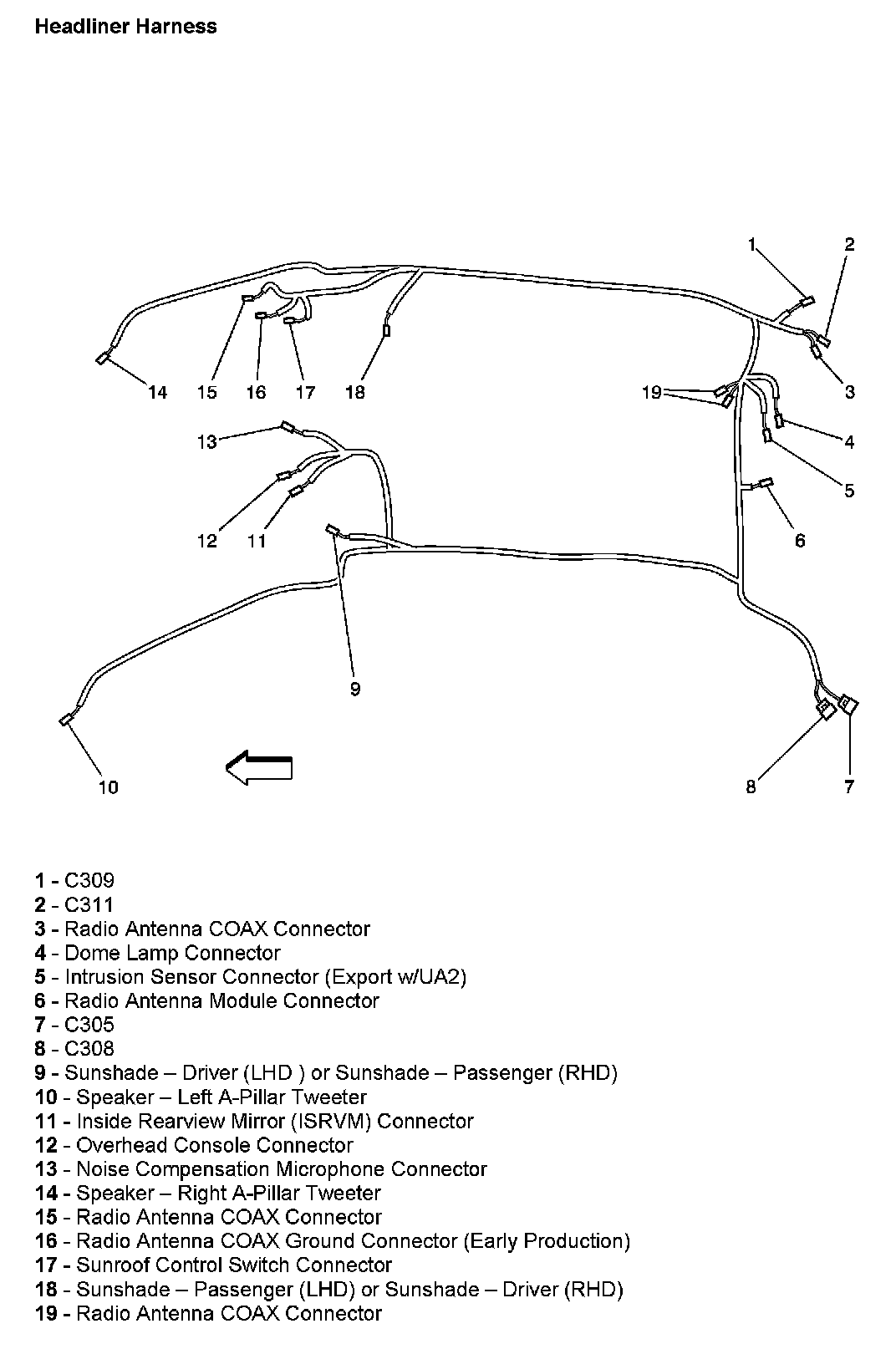 Headliner Harness

1
2
14 15 16 17 18
19
3
13
4
5
12 11
6
9
10
8
7

1 - C309
2 - C311
3 - Radio Antenna COAX Connector
4 - Dome Lamp Connector
5 - Intrusion Sensor Connector (Export w/UA2)
6 - Radio Antenna Module Connector
7 - C305
8 - C308
9 - Sunshade – Driver (LHD ) or Sunshade – Passenger (RHD)
10 - Speaker – Left A-Pillar Tweeter
11 - Inside Rearview Mirror (ISRVM) Connector
12 - Overhead Console Connector
13 - Noise Compensation Microphone Connector
14 - Speaker – Right A-Pillar Tweeter
15 - Radio Antenna COAX Connector
16 - Radio Antenna COAX Ground Connector (Early Production)
17 - Sunroof Control Switch Connector
18 - Sunshade – Passenger (LHD) or Sunshade – Driver (RHD)
19 - Radio Antenna COAX Connector