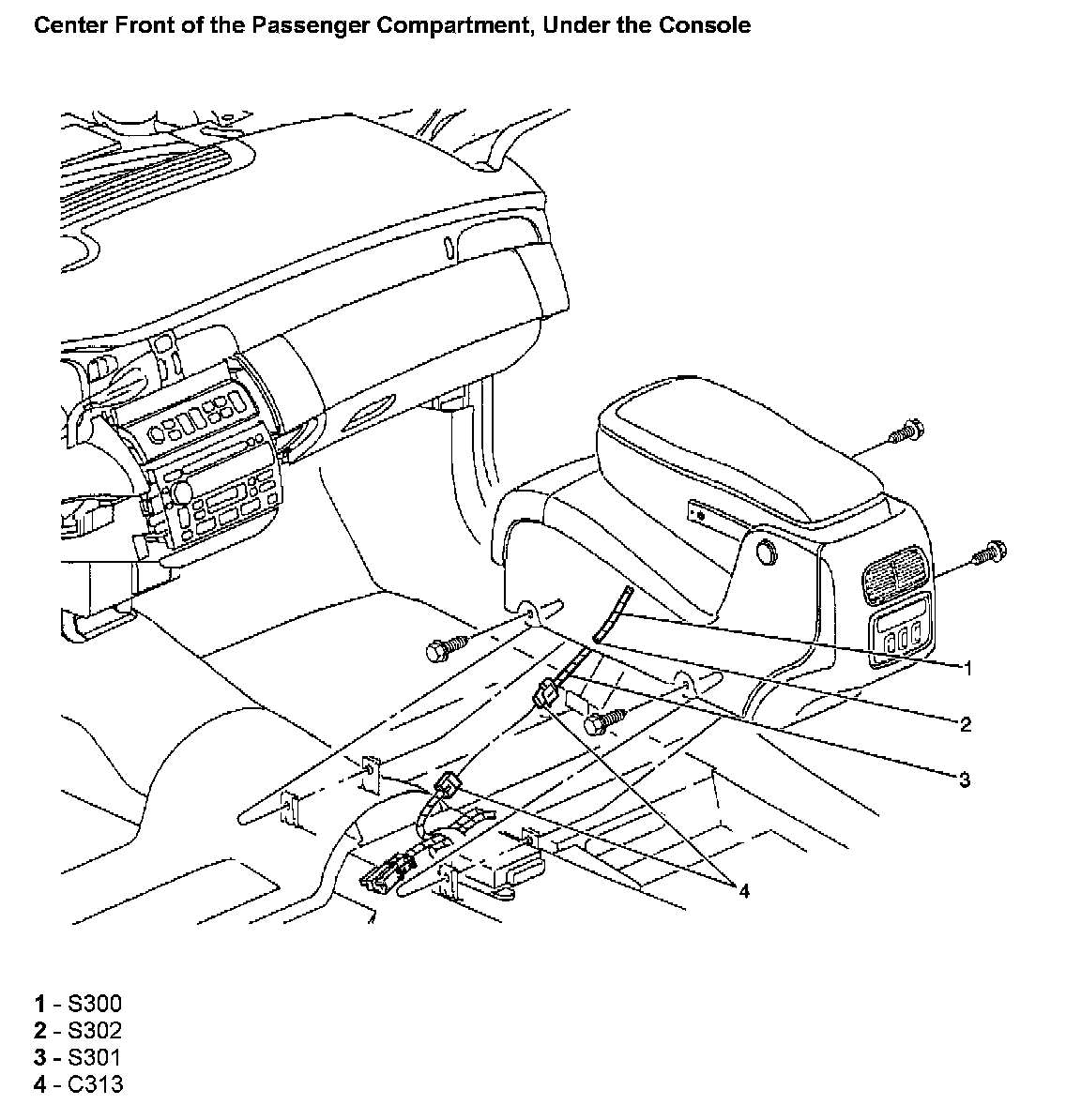 Center Front of the Passenger Compartment, Under the Console

1

2

3

4

1 - S300
2 - S302
3 - S301
4 - C313