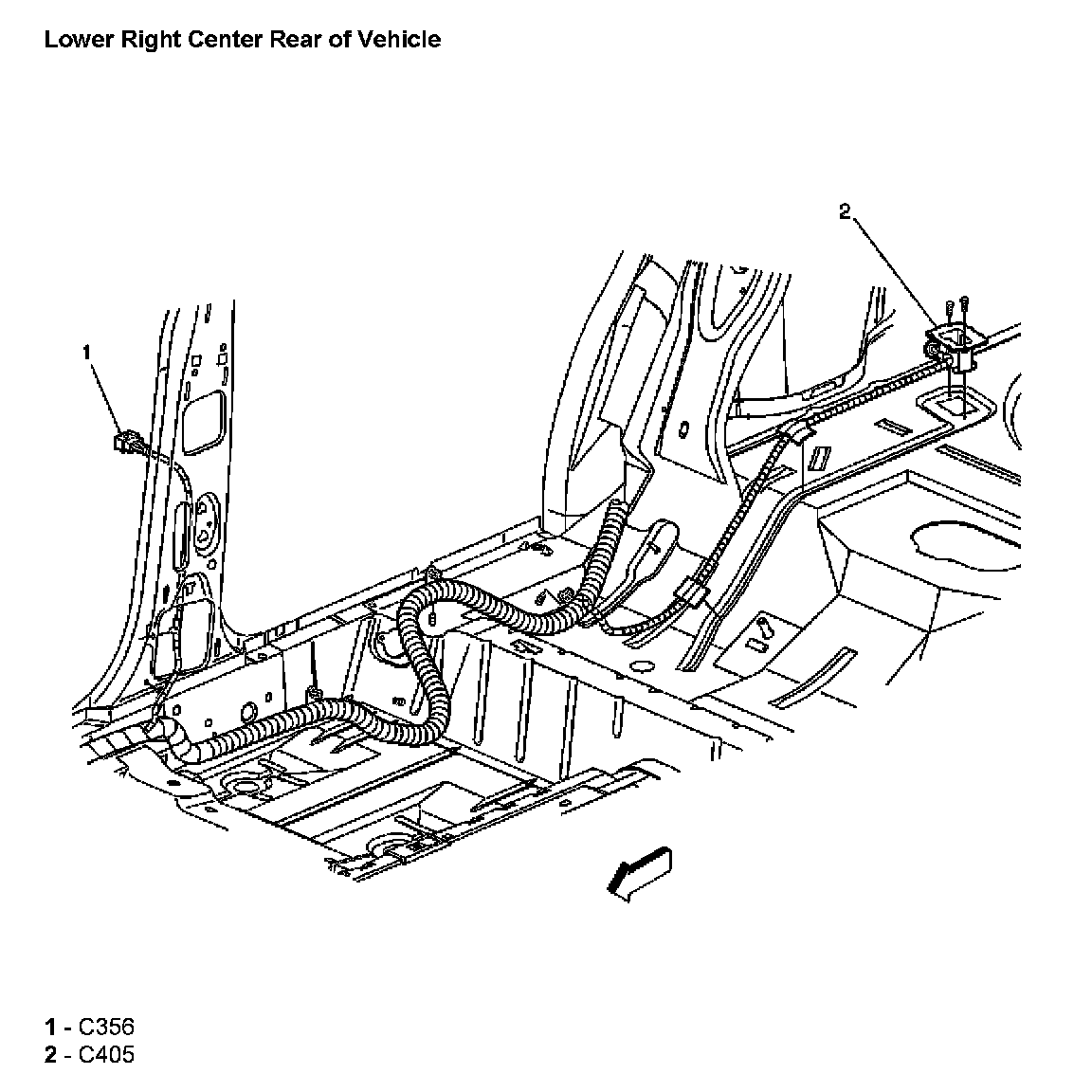 Lower Right Center Rear of Vehicle

2

1

1 - C356
2 - C405