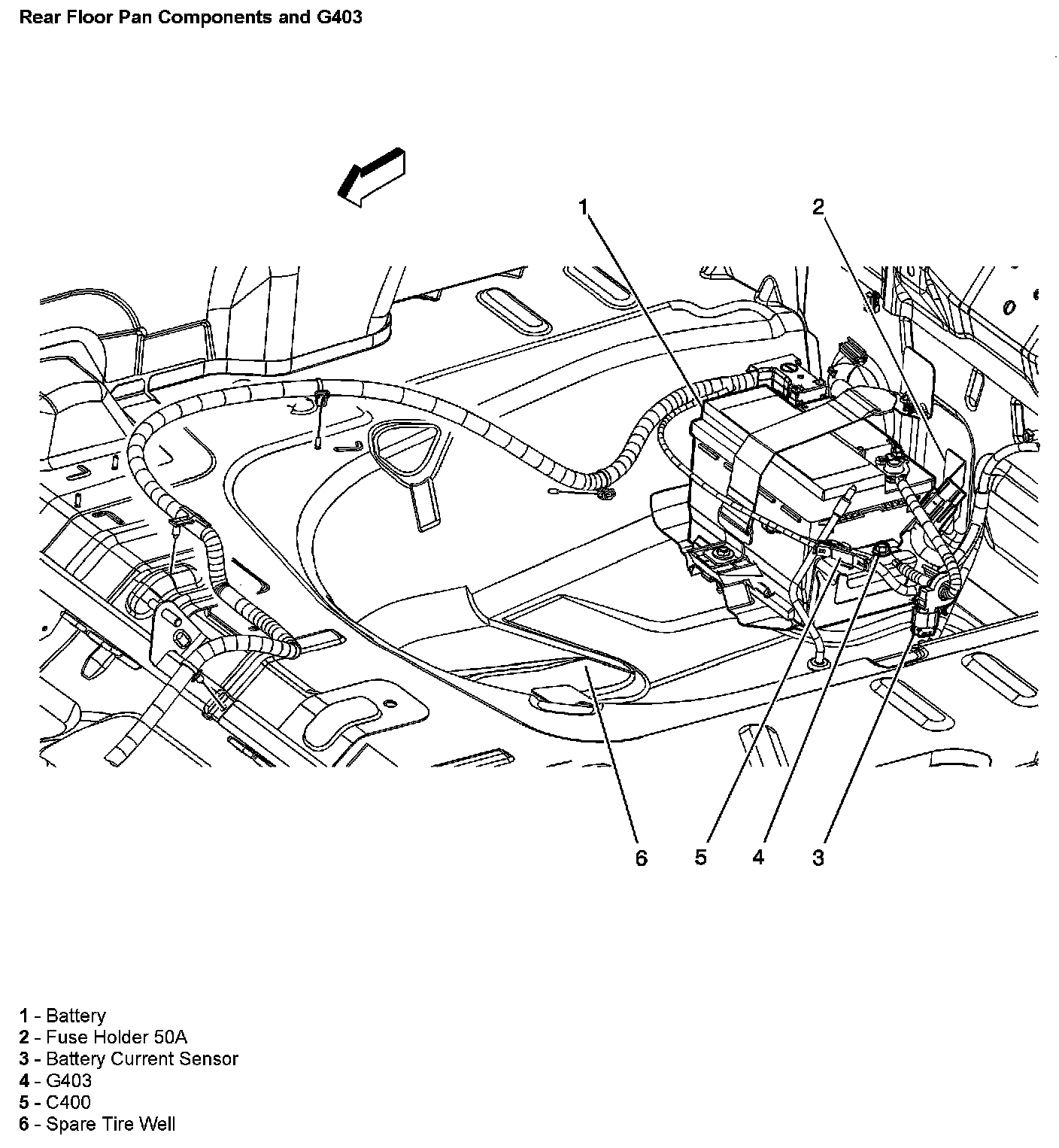 Rear Floor Pan Components and G403

1
2
6
5
4
3

1 - Battery
2 - Fuse Holder 50A
3 - Battery Current Sensor
4 - G403
5 - C400
6 - Spare Tire Well