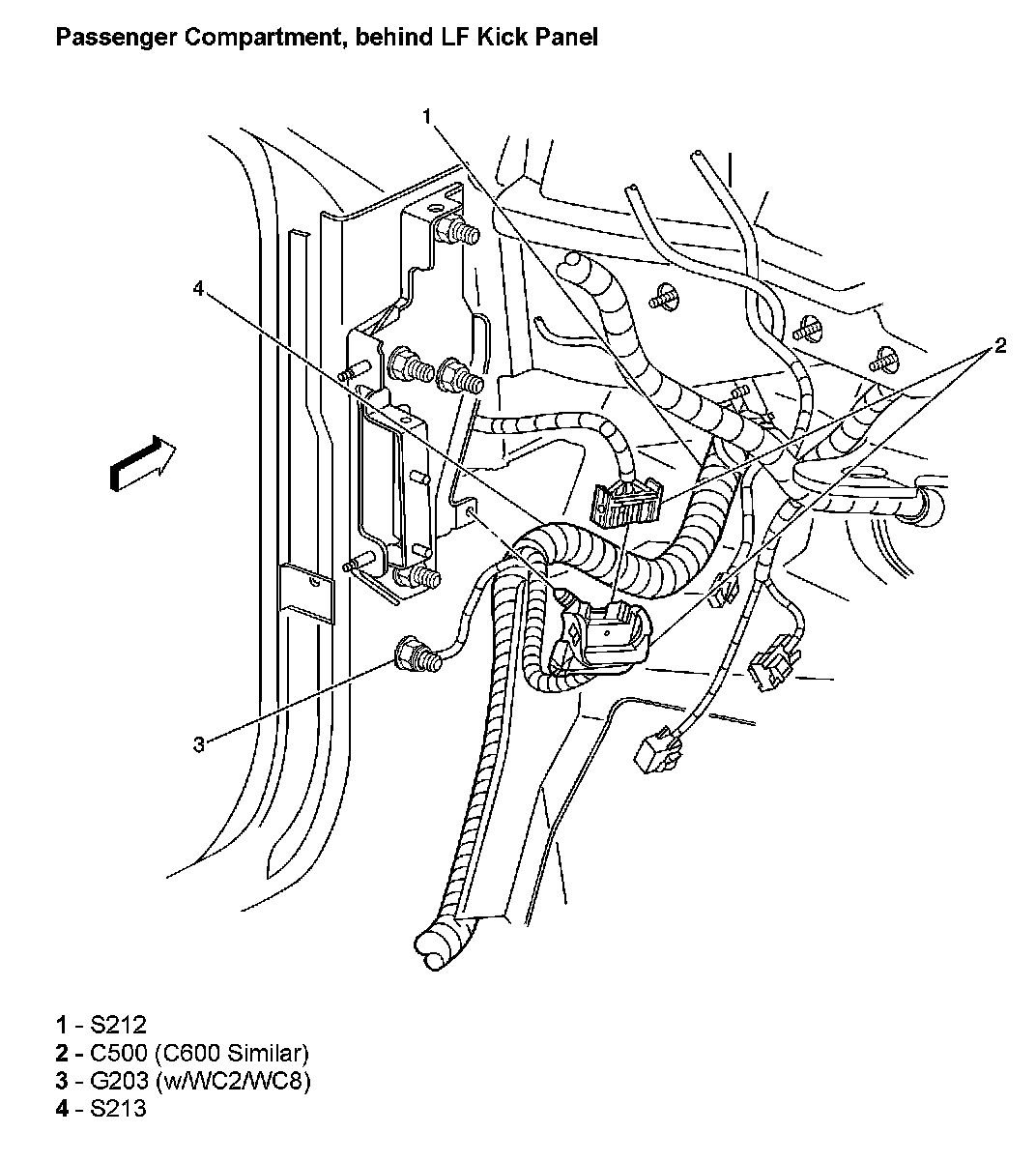 Passenger Compartment, behind LF Kick Panel

1

4

2

3

1 - S212
2 - C500 (C600 Similar)
3 - G203 (w/WC2/WC8)
4 - S213