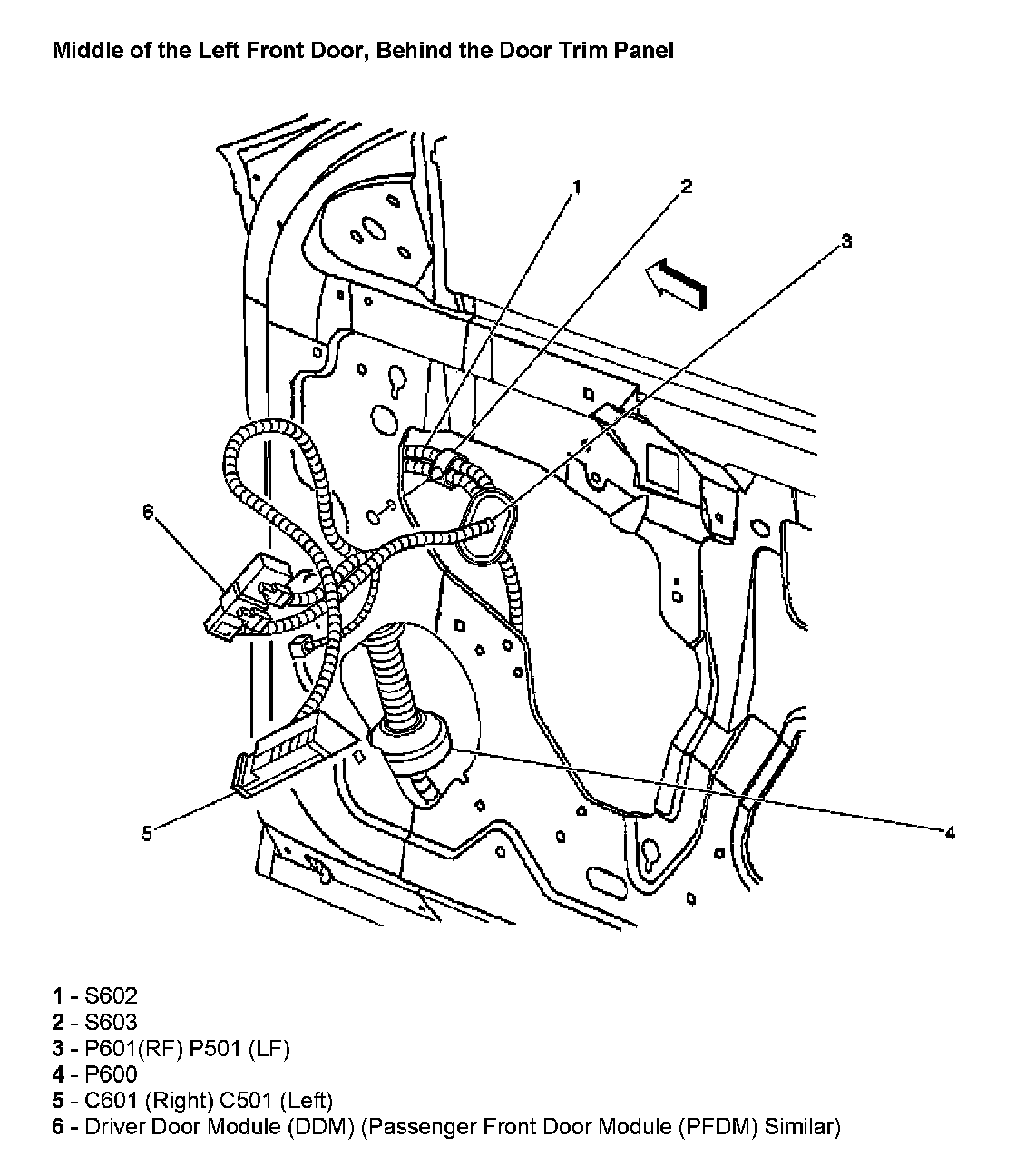 Middle of the Left Front Door, Behind the Door Trim Panel

1

2

3

6

5

4

1 - S602
2 - S603
3 - P601(RF) P501 (LF)
4 - P600
5 - C601 (Right) C501 (Left)
6 - Driver Door Module (DDM) (Passenger Front Door Module (PFDM) Similar)