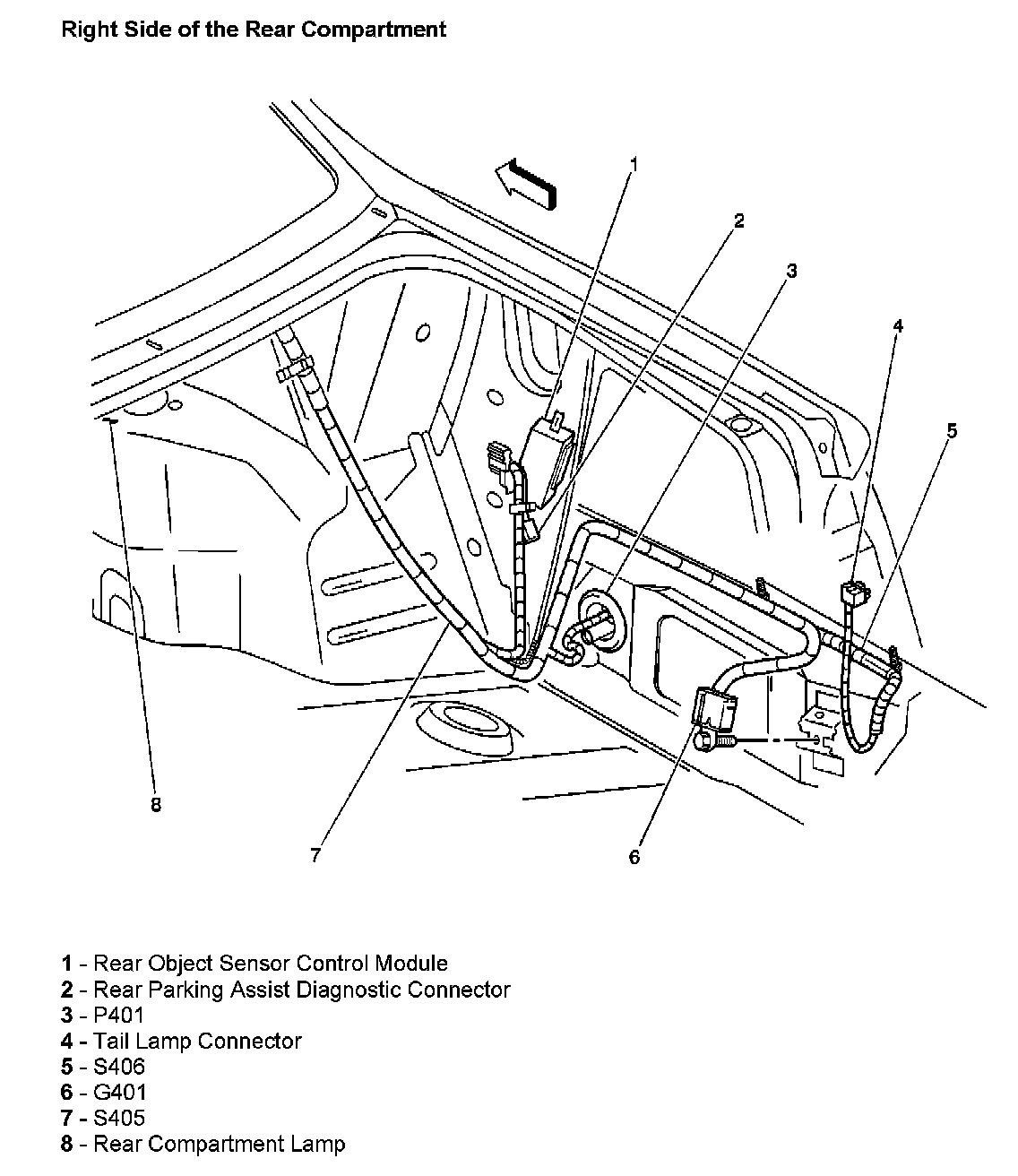 Right Side of the Rear Compartment

1
2
3
4
5
8
7
6

1 - Rear Object Sensor Control Module
2 - Rear Parking Assist Diagnostic Connector
3 - P401
4 - Tail Lamp Connector
5 - S406
6 - G401
7 - S405
8 - Rear Compartment Lamp