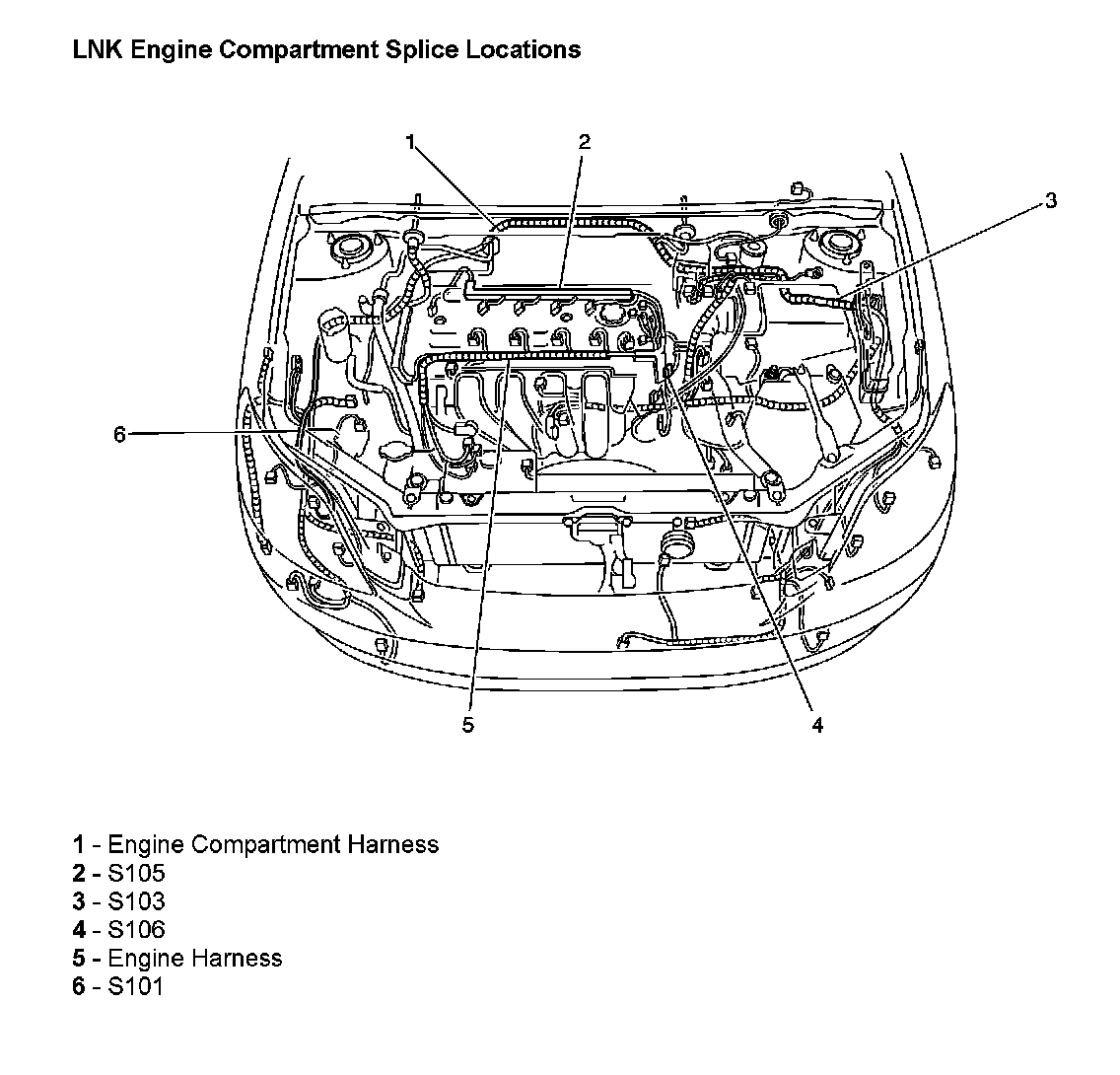 LNK Engine Compartment Splice Locations

1

2

3

6

5

4

1 - Engine Compartment Harness
2 - S105
3 - S103
4 - S106
5 - Engine Harness
6 - S101