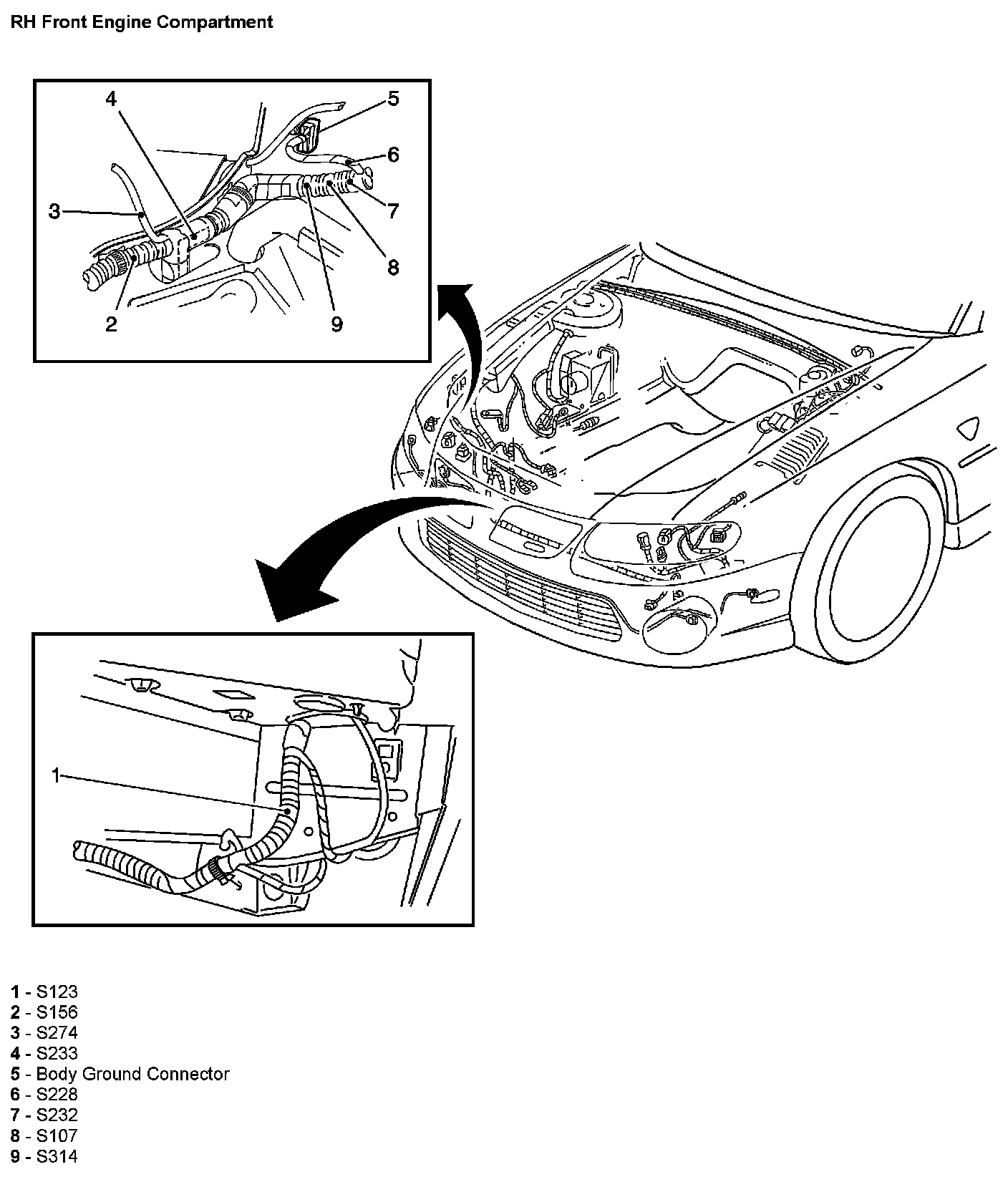 RH Front Engine Compartment

4
5
6
3
7
8
2
9

1

1 - S123
2 - S156
3 - S274
4 - S233
5 - Body Ground Connector
6 - S228
7 - S232
8 - S107
9 - S314