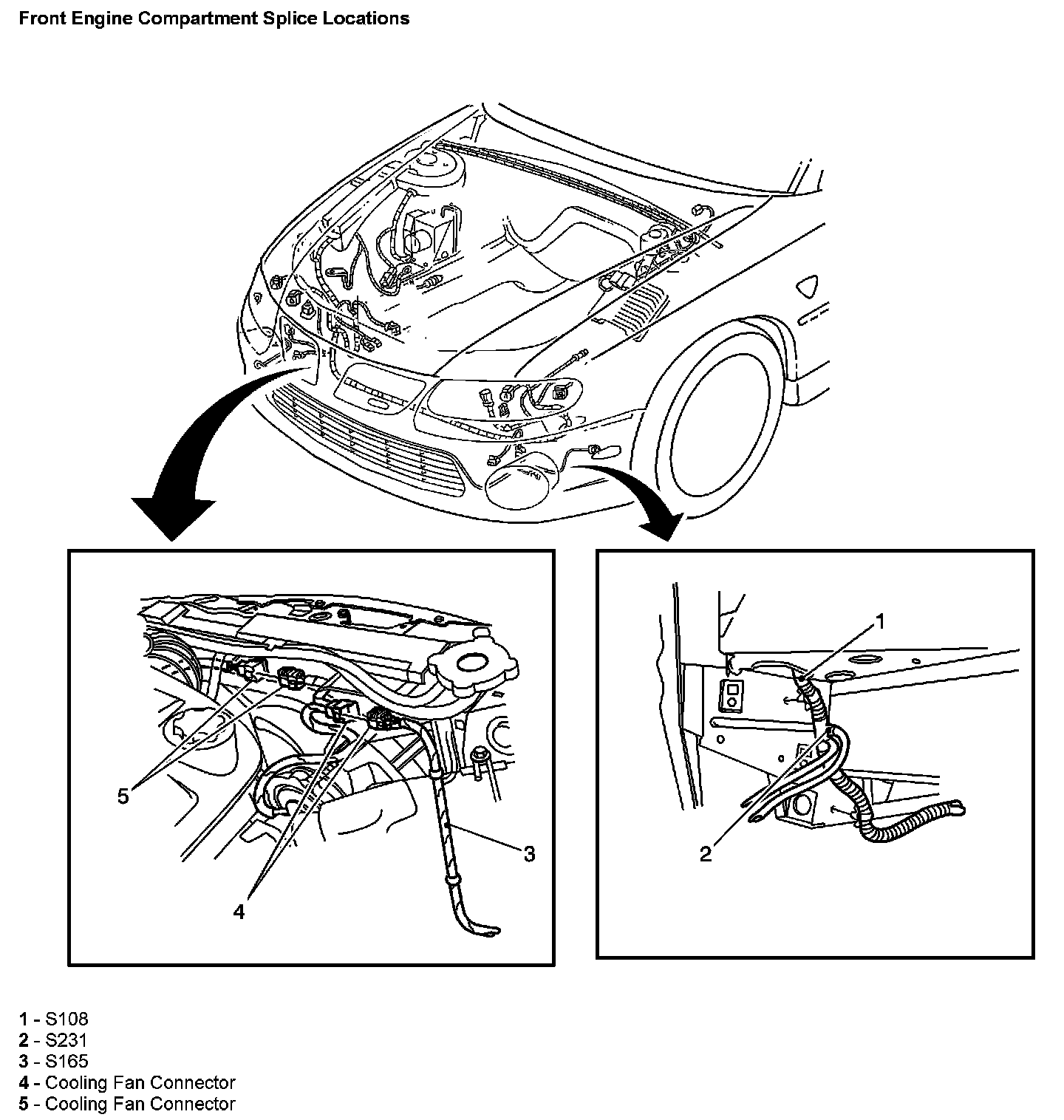 Front Engine Compartment Splice Locations

5

4

3

1

2

1 - S108
2 - S231
3 - S165
4 - Cooling Fan Connector
5 - Cooling Fan Connector