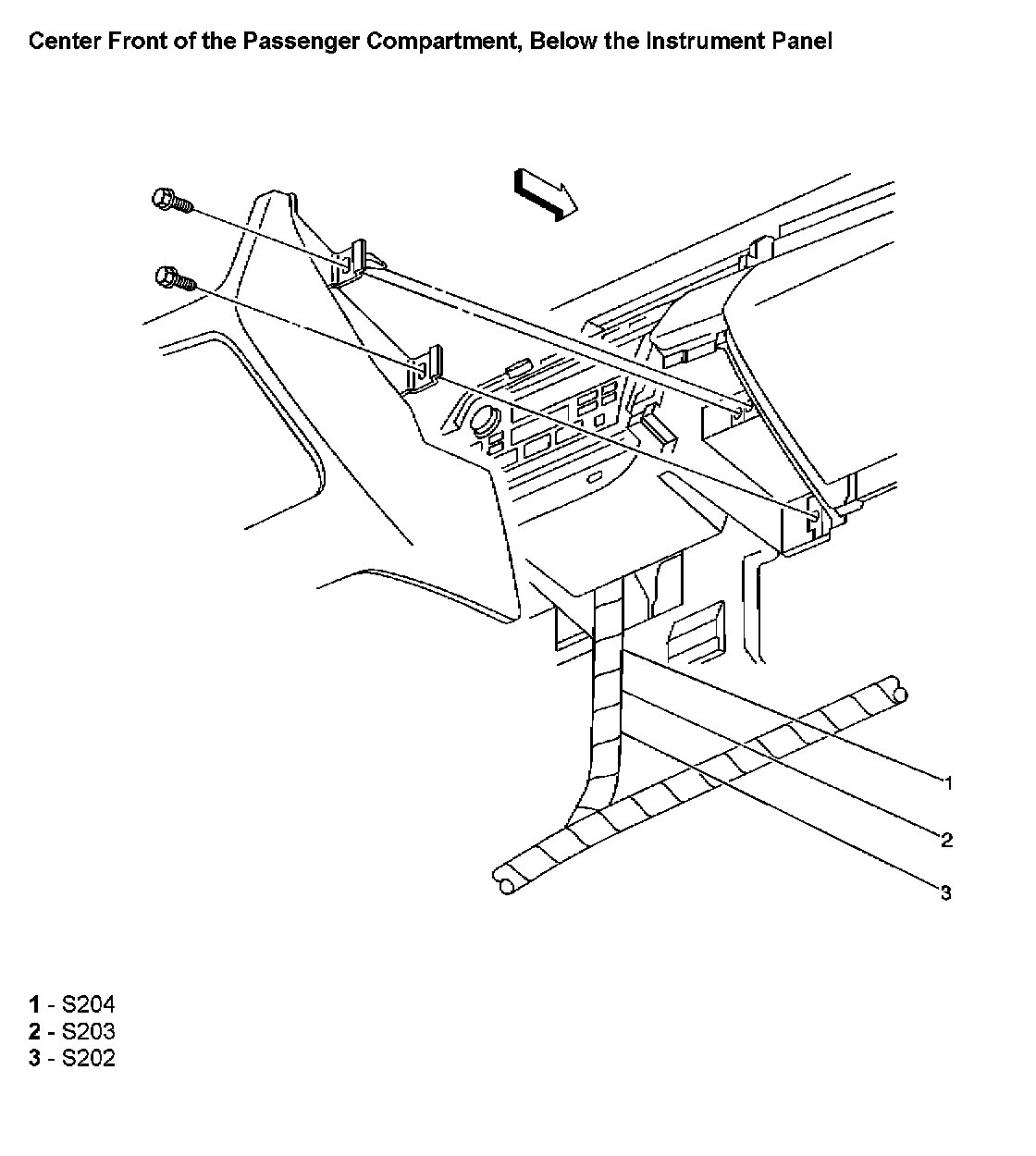 Center Front of the Passenger Compartment, Below the Instrument Panel

1

2

3

1 - S204
2 - S203
3 - S202