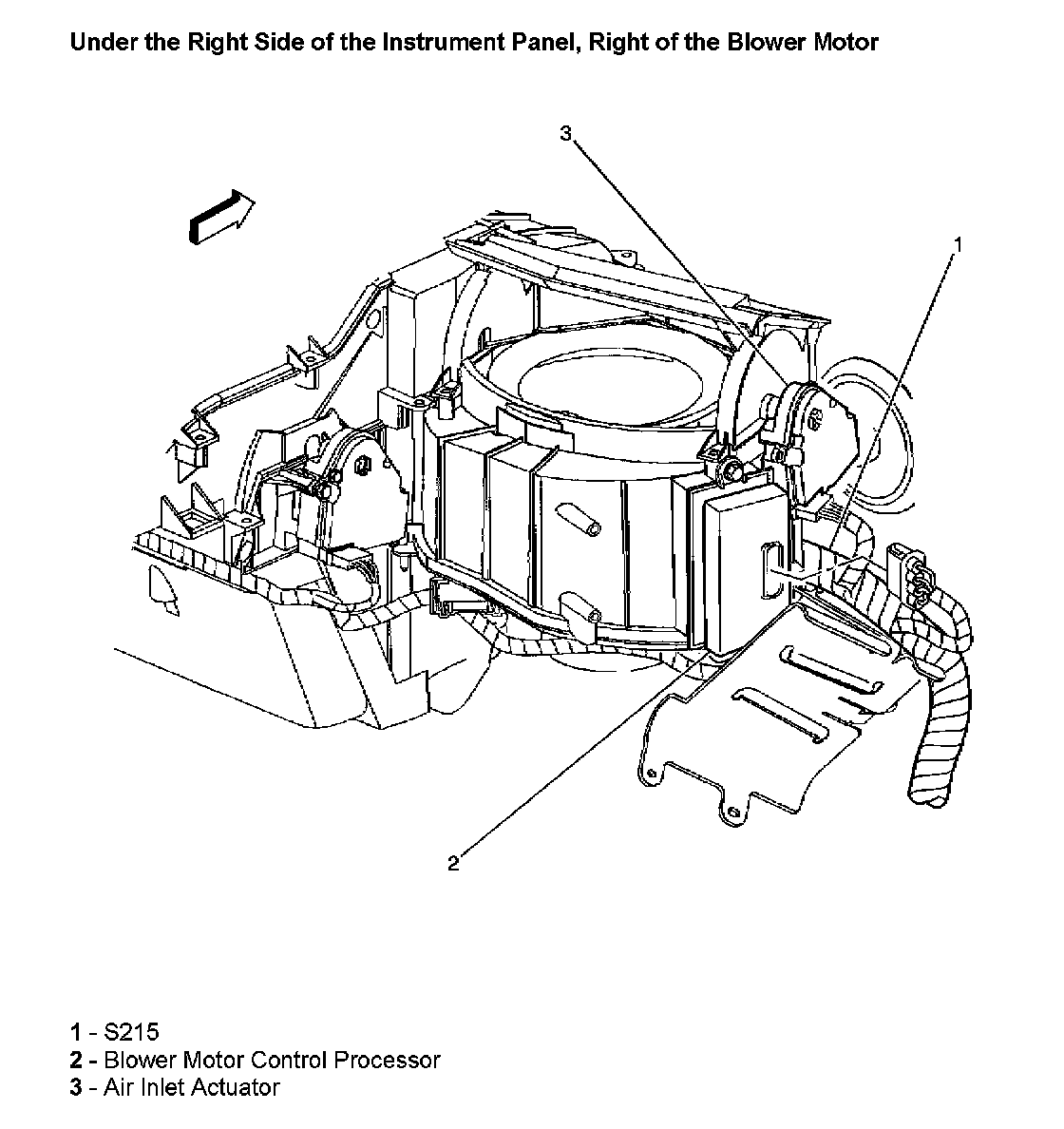 Under the Right Side of the Instrument Panel, Right of the Blower Motor

3

1

2

1 - S215
2 - Blower Motor Control Processor
3 - Air Inlet Actuator