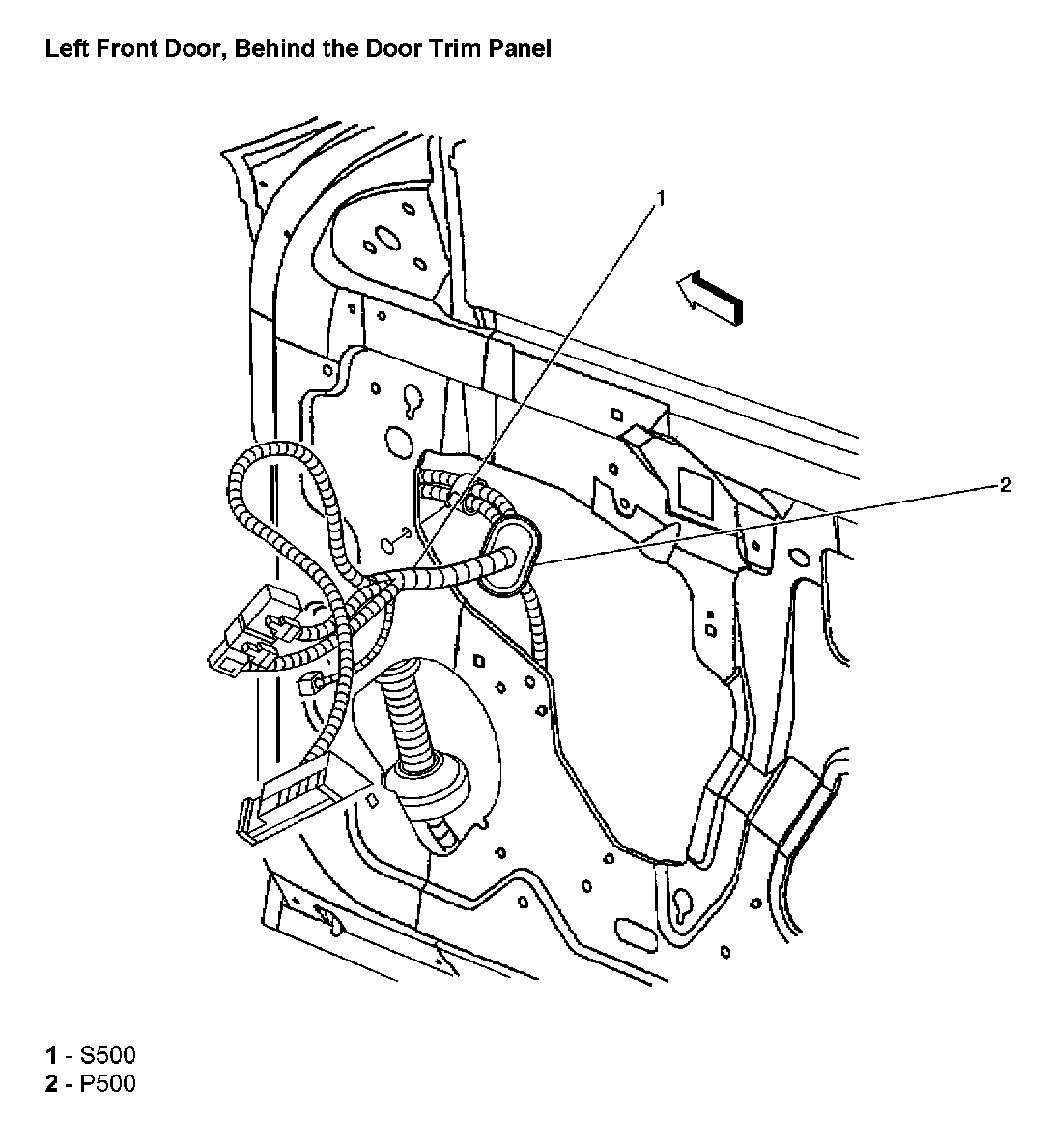 Left Front Door, Behind the Door Trim Panel

1

2

1 - S500
2 - P500