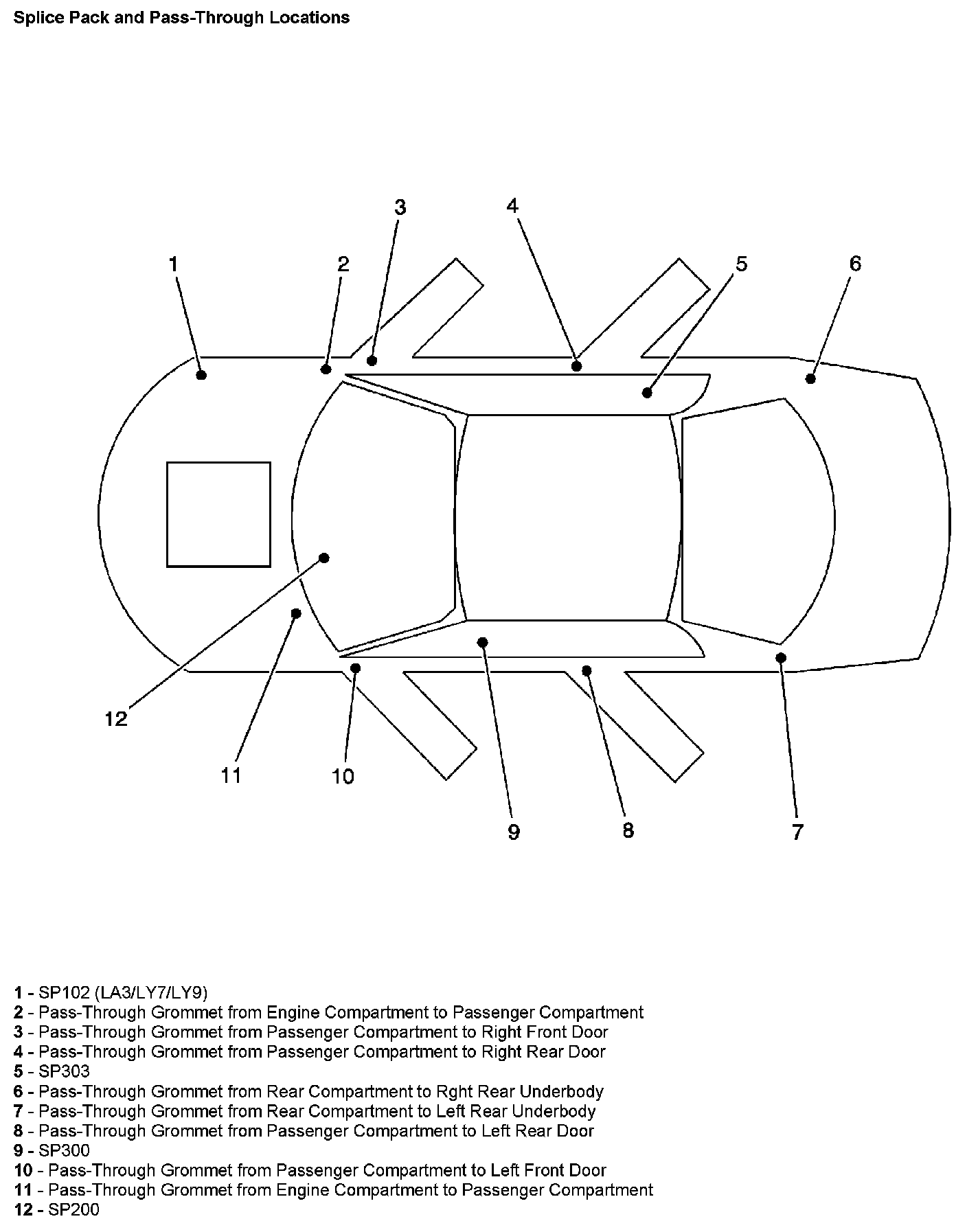 Splice Pack and Pass-Through Locations

3
4
1
2
5
6
12
11
10
9
8
7

1 - SP102 (LA3/LY7/LY9)
2 - Pass-Through Grommet from Engine Compartment to Passenger Compartment
3 - Pass-Through Grommet from Passenger Compartment to Right Front Door
4 - Pass-Through Grommet from Passenger Compartment to Right Rear Door
5 - SP303
6 - Pass-Through Grommet from Rear Compartment to Rght Rear Underbody
7 - Pass-Through Grommet from Rear Compartment to Left Rear Underbody
8 - Pass-Through Grommet from Passenger Compartment to Left Rear Door
9 - SP300
10 - Pass-Through Grommet from Passenger Compartment to Left Front Door
11 - Pass-Through Grommet from Engine Compartment to Passenger Compartment
12 - SP200