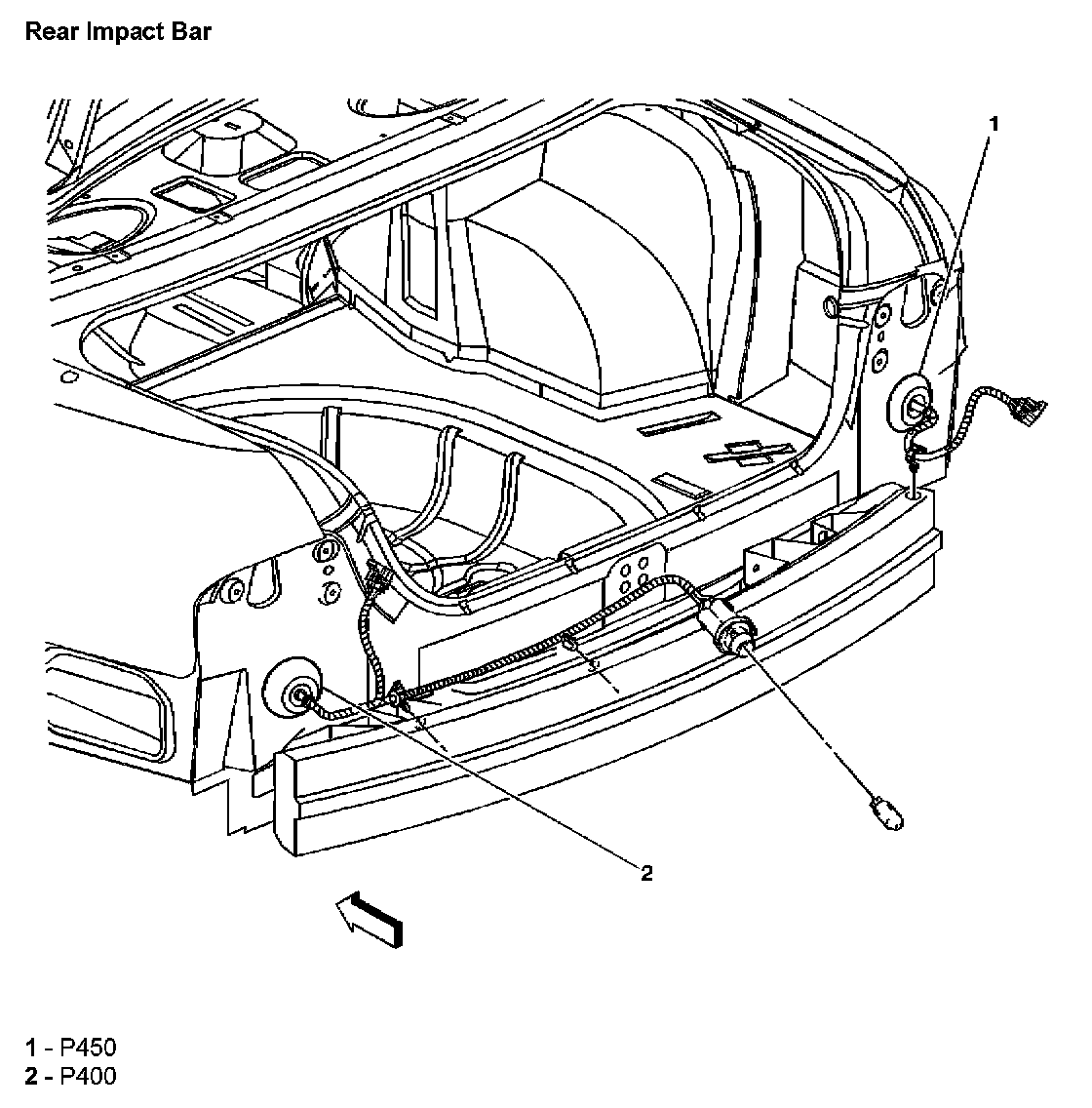 Rear Impact Bar

1

2

1 - P450
2 - P400