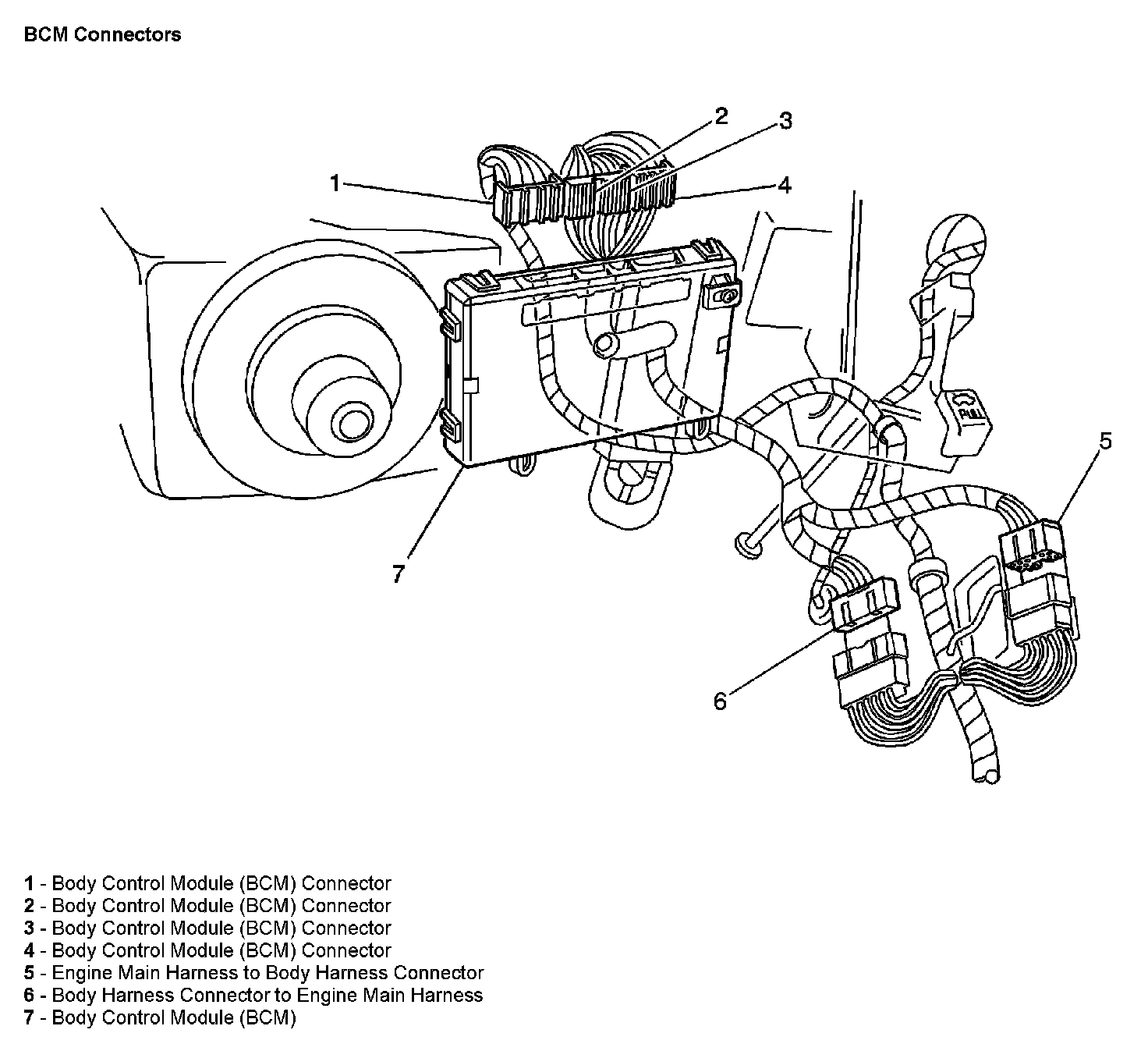 BCM Connectors

2
3
1
4
5
7
6

1 - Body Control Module (BCM) Connector
2 - Body Control Module (BCM) Connector
3 - Body Control Module (BCM) Connector
4 - Body Control Module (BCM) Connector
5 - Engine Main Harness to Body Harness Connector
6 - Body Harness Connector to Engine Main Harness
7 - Body Control Module (BCM)