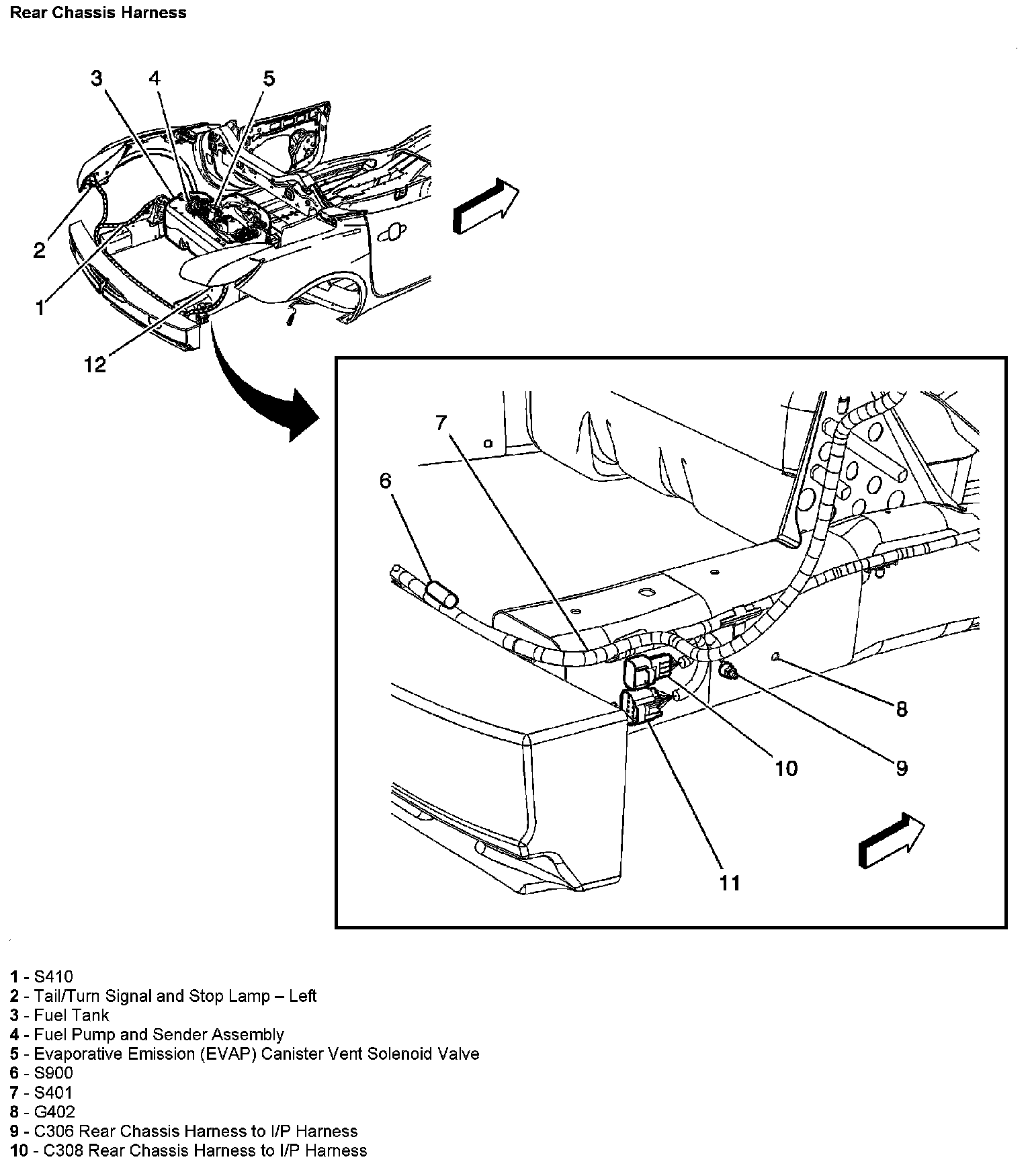 Rear Chassis Harness

3
4
5
2
1
12

7
6
8
10
9
11

1 - S410
2 - Tail/Turn Signal and Stop Lamp – Left
3 - Fuel Tank
4 - Fuel Pump and Sender Assembly
5 - Evaporative Emission (EVAP) Canister Vent Solenoid Valve
6 - S900
7 - S401
8 - G402
9 - C306 Rear Chassis Harness to I/P Harness
10 - C308 Rear Chassis Harness to I/P Harness