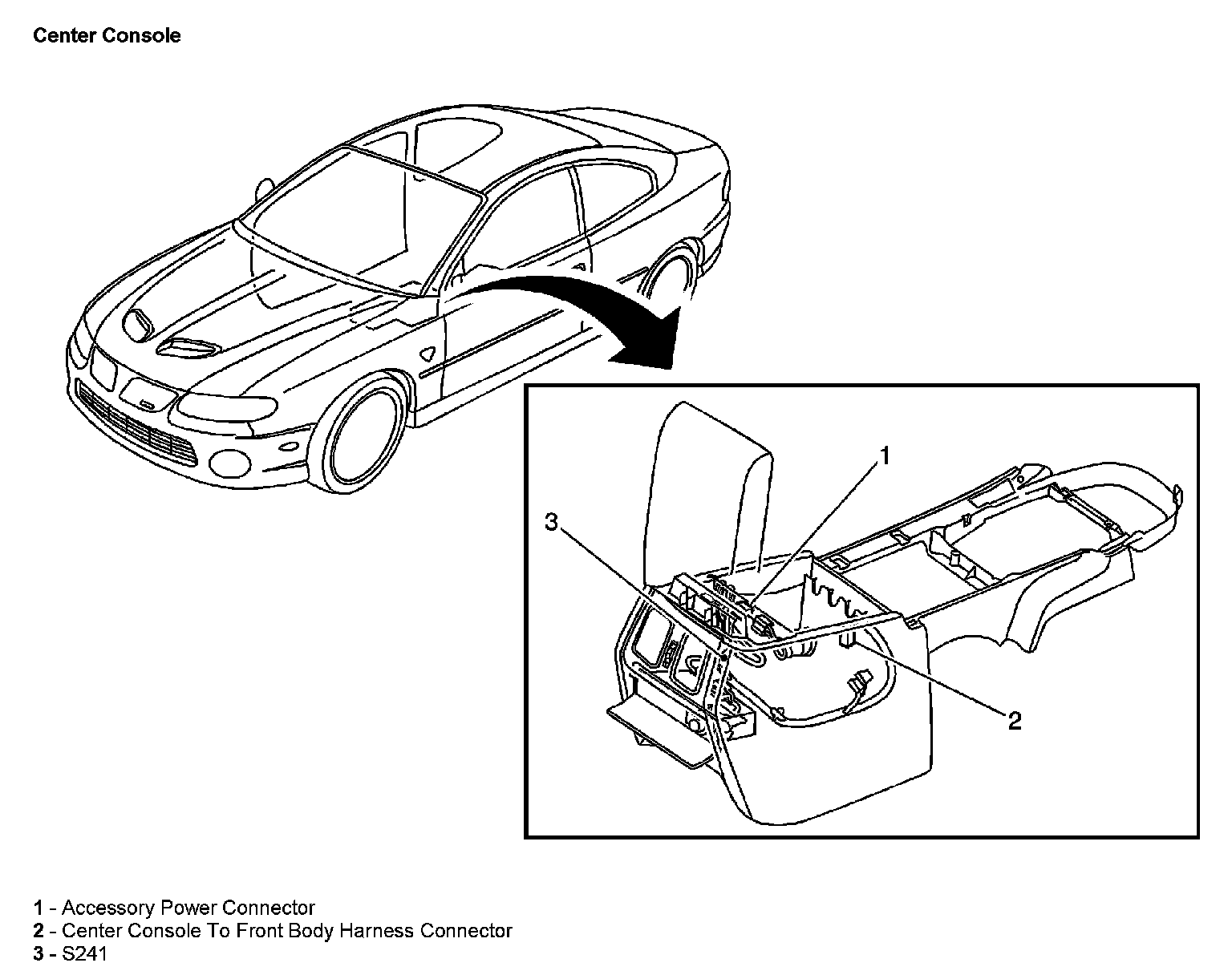 Center Console

1

3

2

1 - Accessory Power Connector
2 - Center Console To Front Body Harness Connector
3 - S241