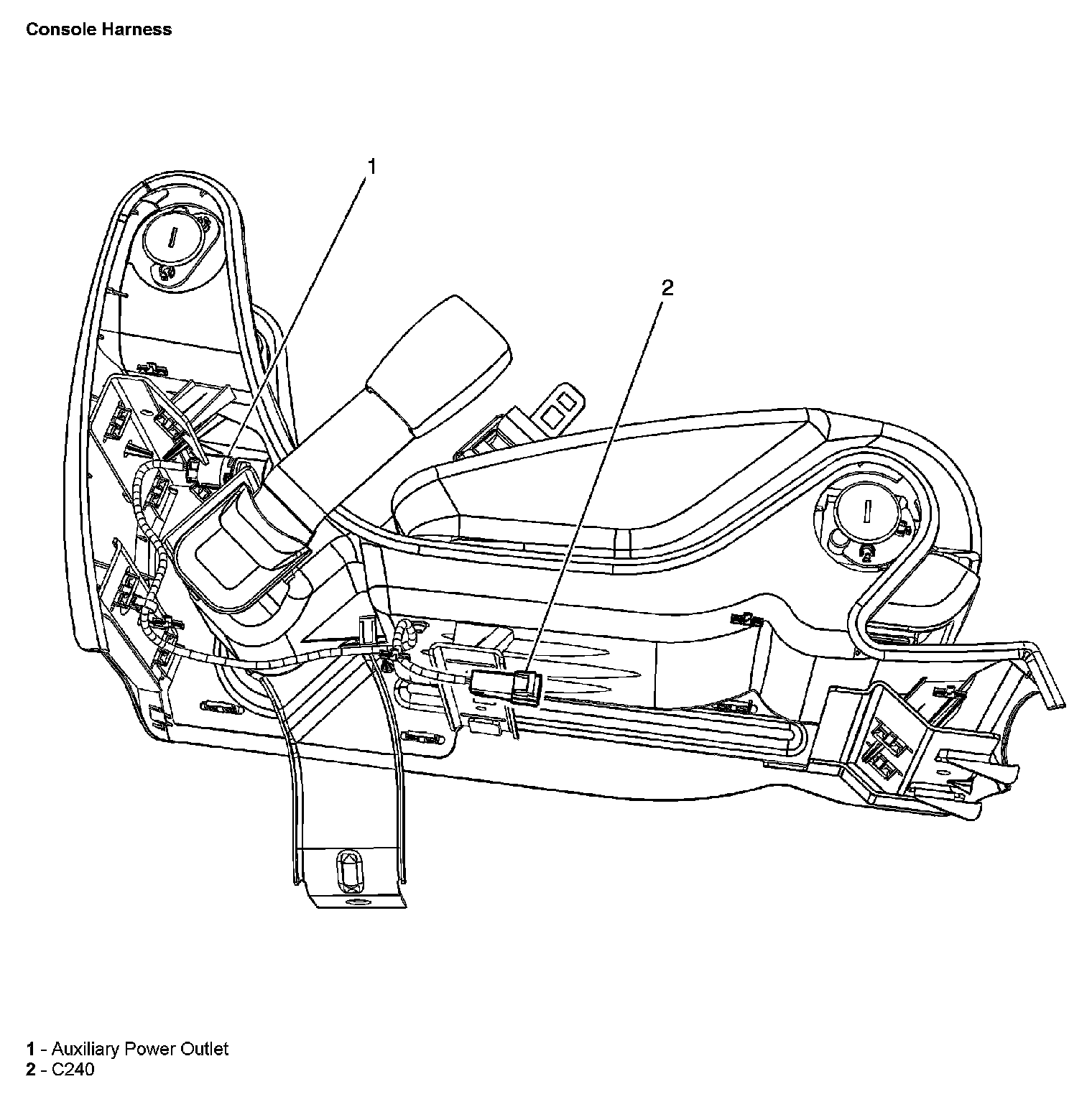 Console Harness

1

2

1 - Auxiliary Power Outlet
2 - C240