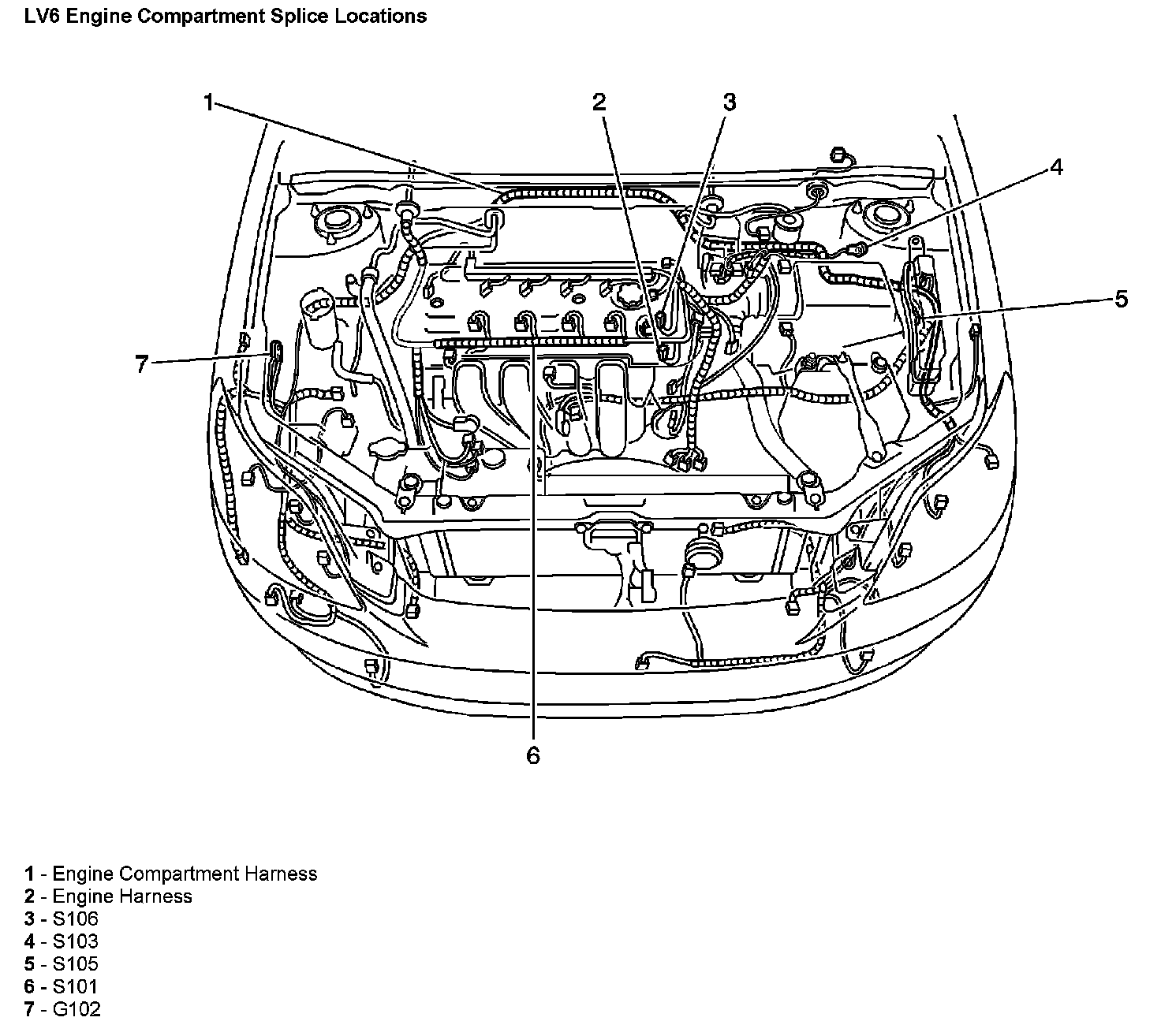 LV6 Engine Compartment Splice Locations

1
2
3
4
5
7
6

1 - Engine Compartment Harness
2 - Engine Harness
3 - S106
4 - S103
5 - S105
6 - S101
7 - G102