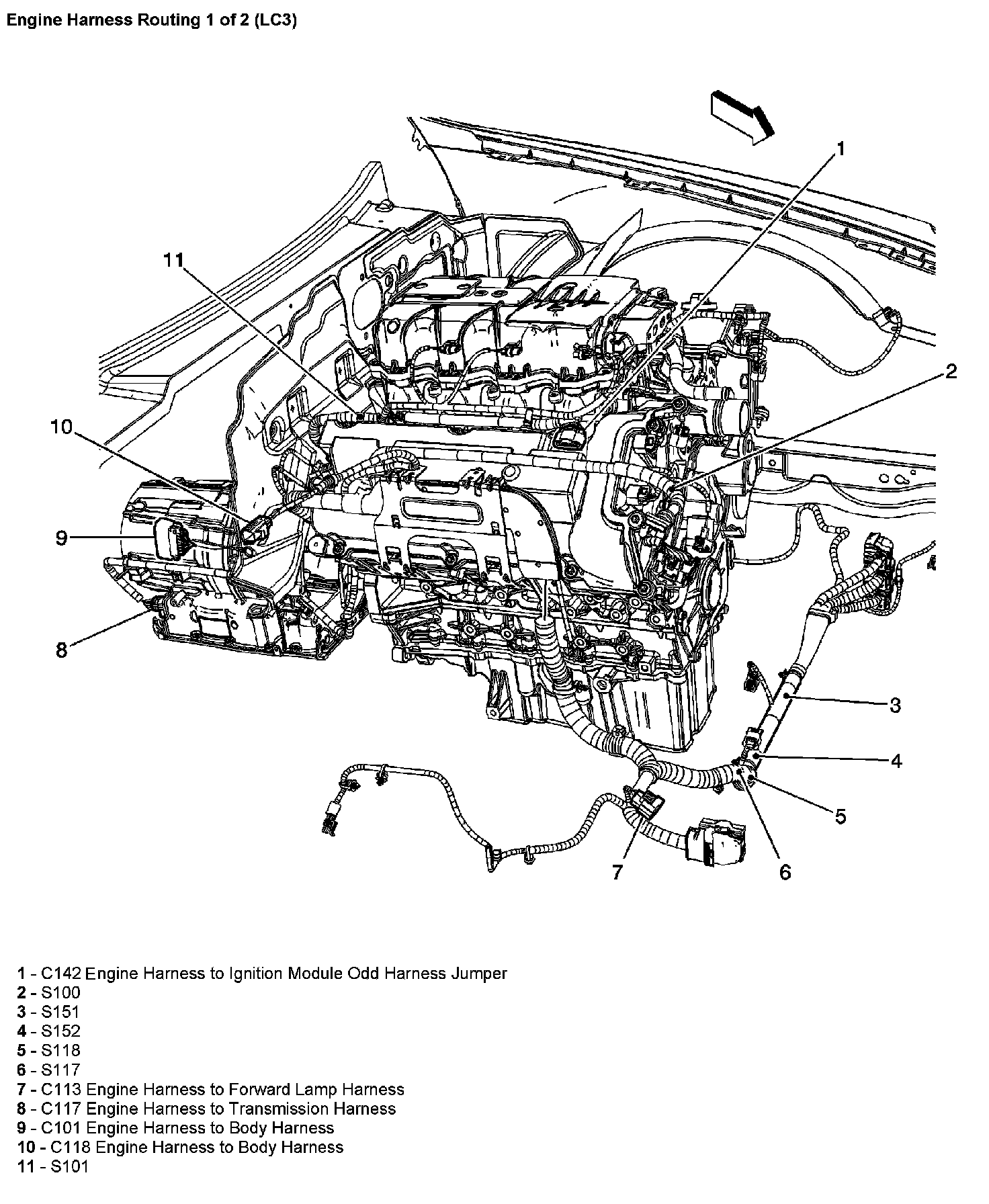 Engine Harness Routing 1 of 2 (LC3)

1
11
2
10
9
8
3
4
5
7
6

1 - C142 Engine Harness to Ignition Module Odd Harness Jumper
2 - S100
3 - S151
4 - S152
5 - S118
6 - S117
7 - C113 Engine Harness to Forward Lamp Harness
8 - C117 Engine Harness to Transmission Harness
9 - C101 Engine Harness to Body Harness
10 - C118 Engine Harness to Body Harness
11 - S101