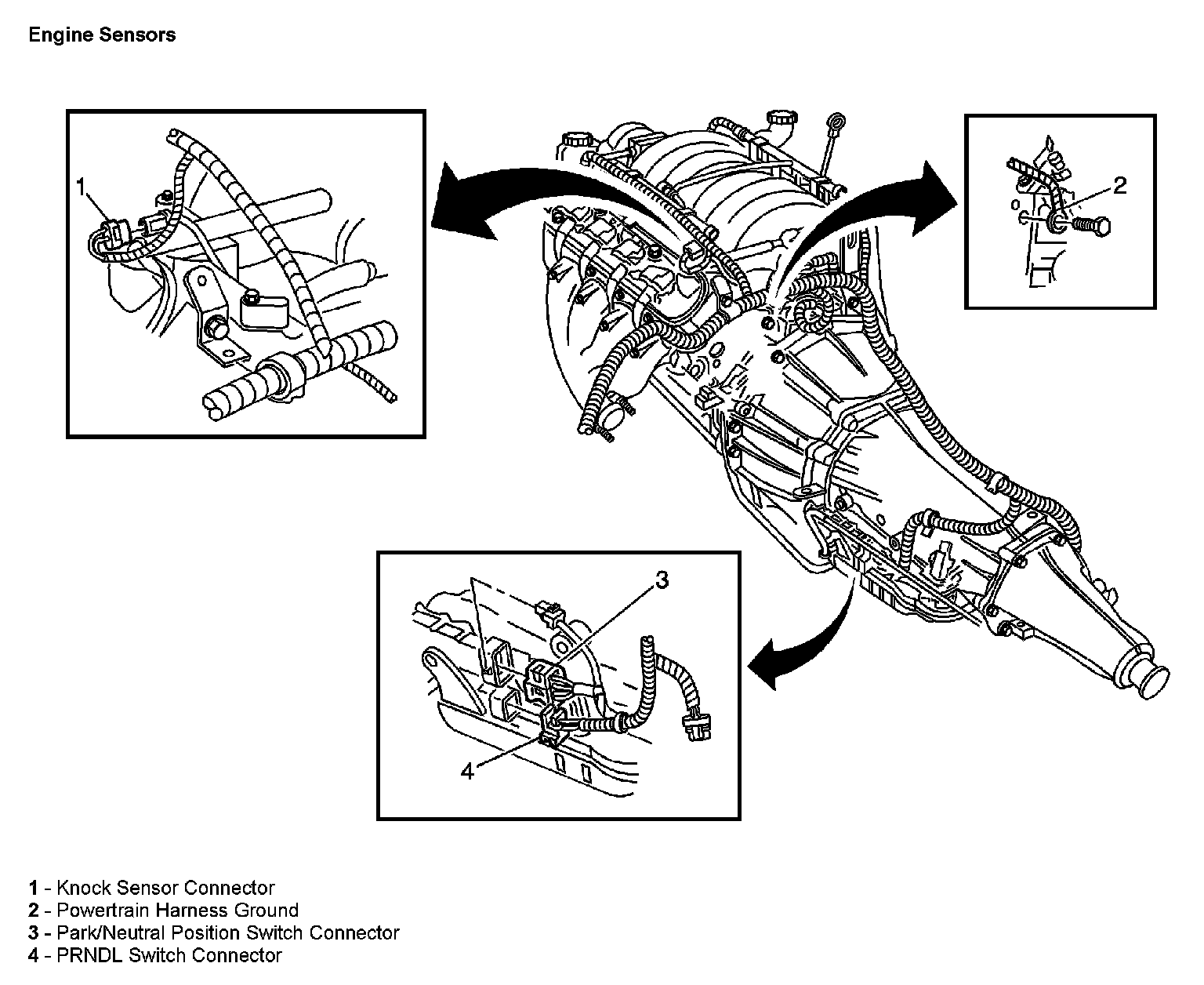 Engine Sensors

1

2

3

4

1 - Knock Sensor Connector
2 - Powertrain Harness Ground
3 - Park/Neutral Position Switch Connector
4 - PRNDL Switch Connector