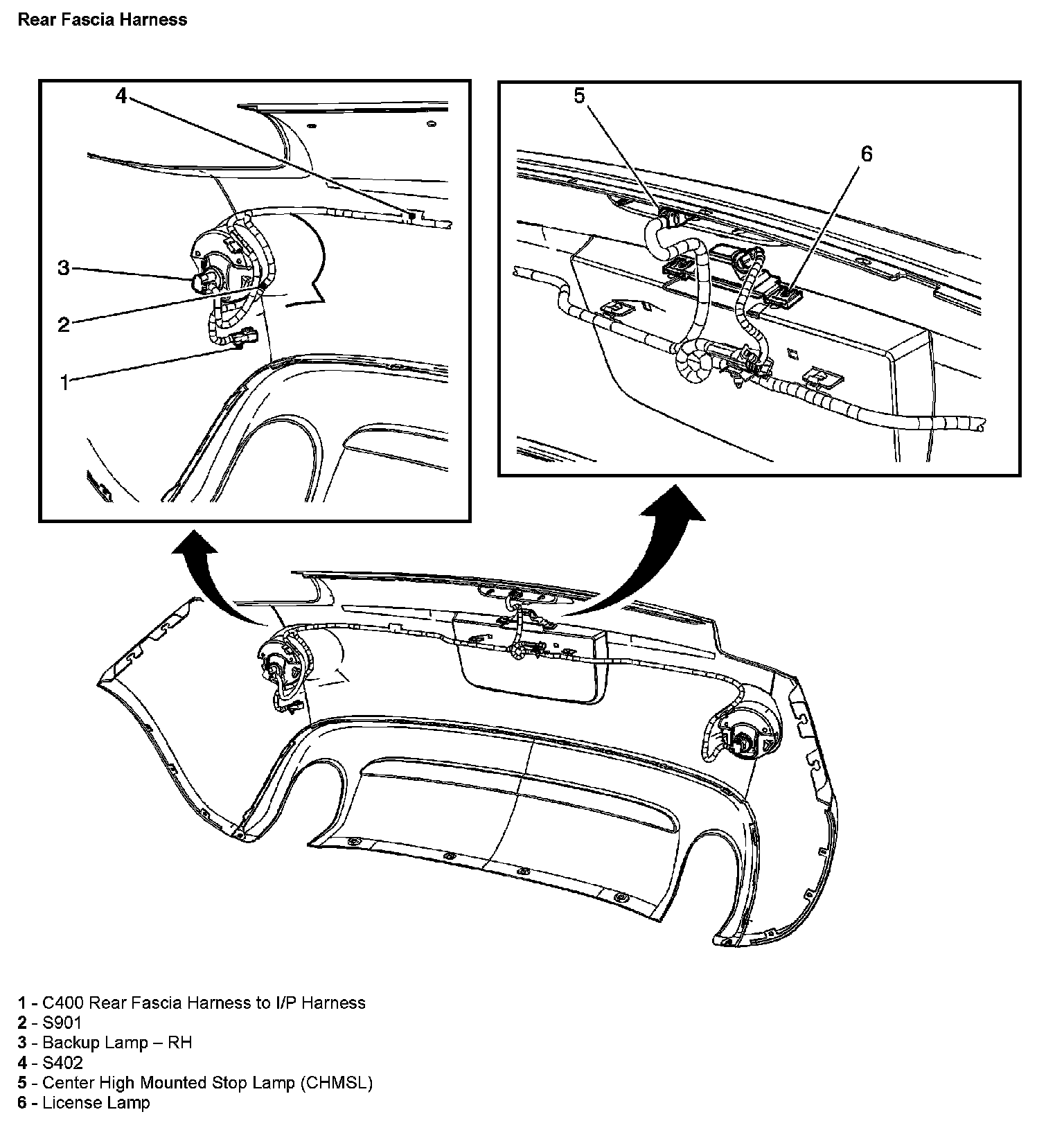 Rear Fascia Harness

4

3

2

1

5

6

1 - C400 Rear Fascia Harness to I/P Harness
2 - S901
3 - Backup Lamp – RH
4 - S402
5 - Center High Mounted Stop Lamp (CHMSL)
6 - License Lamp