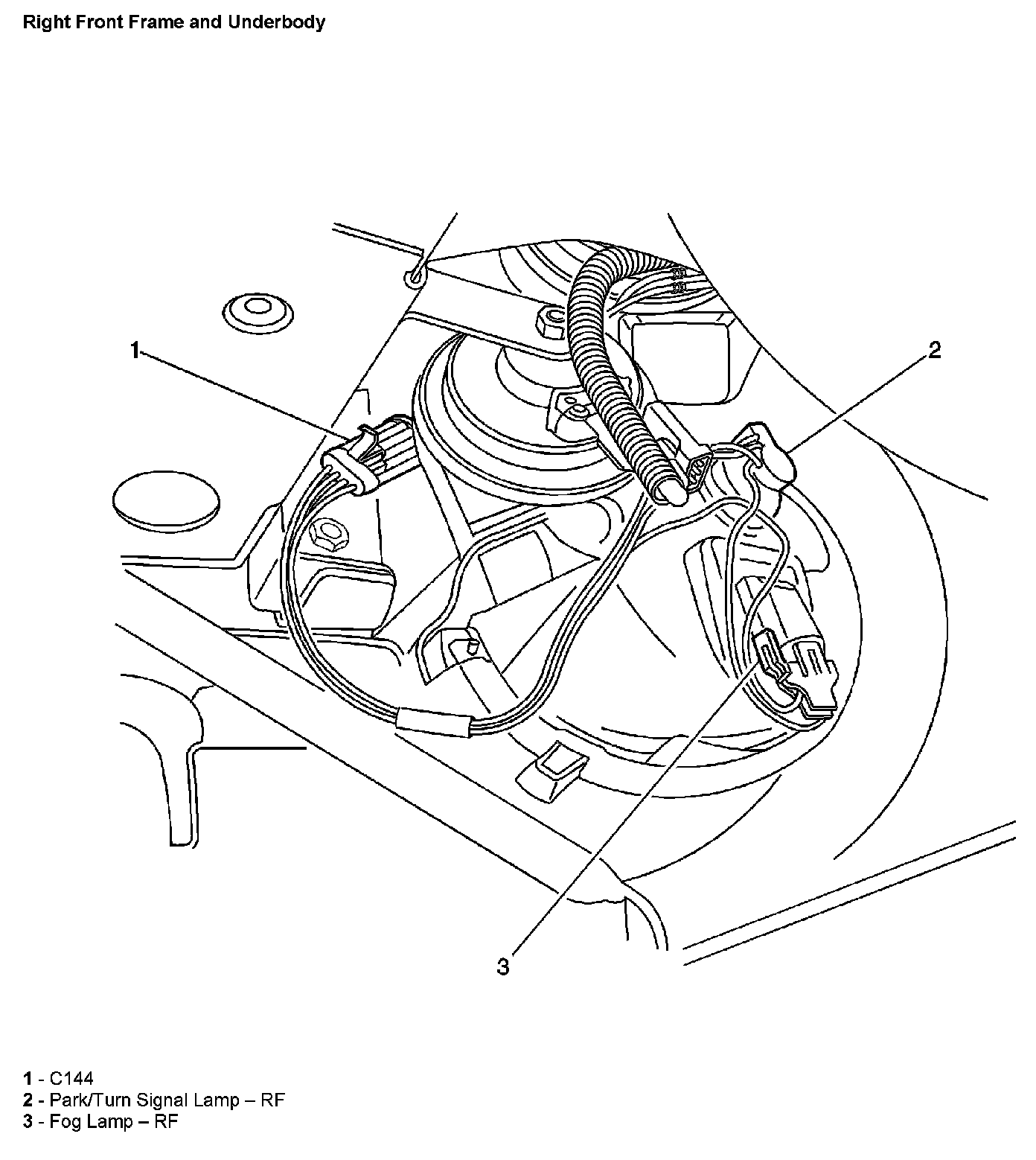 Right Front Frame and Underbody

1

2

3

1 - C144
2 - Park/Turn Signal Lamp – RF
3 - Fog Lamp – RF