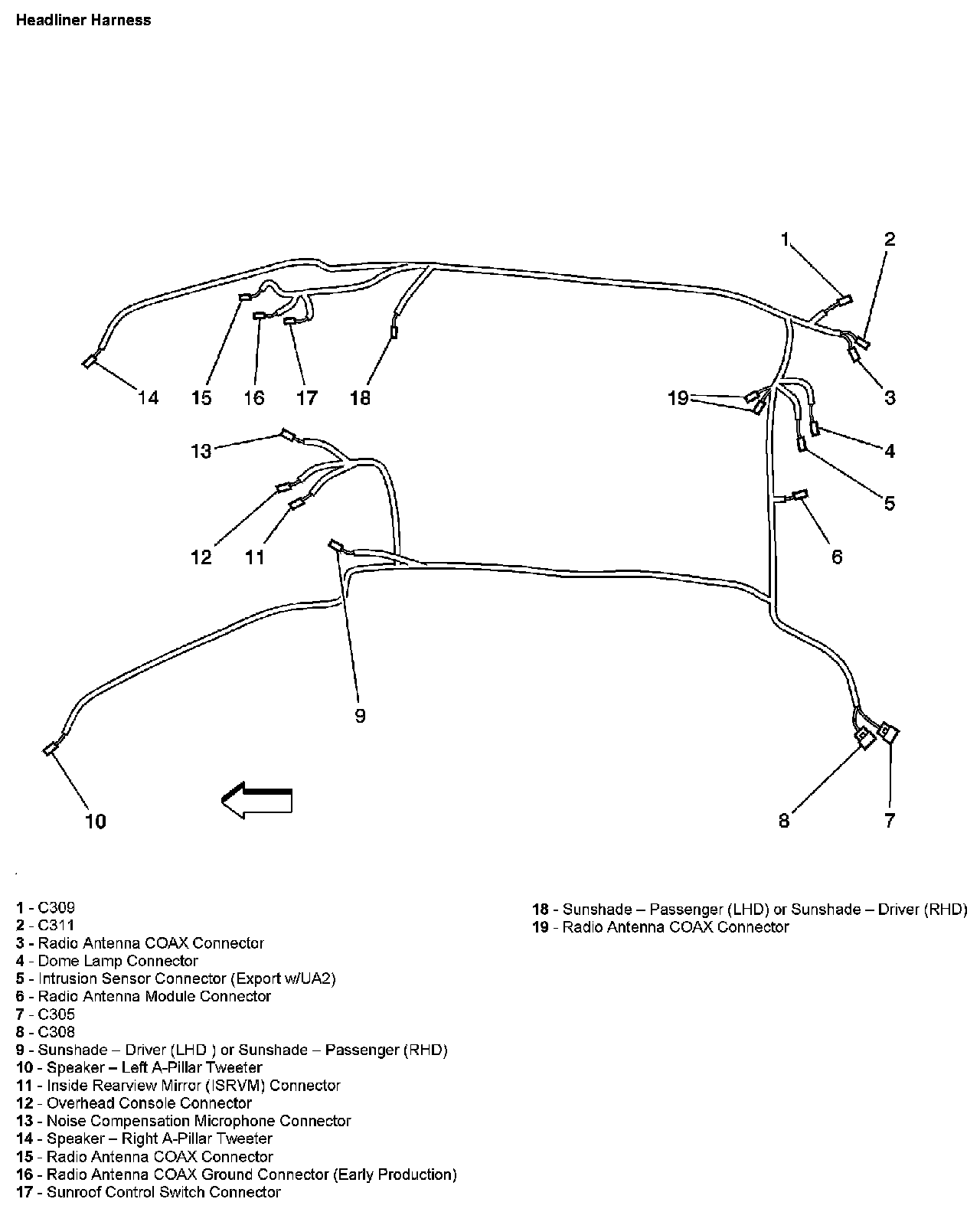 Headliner Harness

1
2
14
15
16
17
18
19
3
13
4
5
12
11
6
9
10
8
7

1 - C309
2 - C311
3 - Radio Antenna COAX Connector
4 - Dome Lamp Connector
5 - Intrusion Sensor Connector (Export w/UA2)
6 - Radio Antenna Module Connector
7 - C305
8 - C308
9 - Sunshade – Driver (LHD ) or Sunshade – Passenger (RHD)
10 - Speaker – Left A-Pillar Tweeter
11 - Inside Rearview Mirror (ISRVM) Connector
12 - Overhead Console Connector
13 - Noise Compensation Microphone Connector
14 - Speaker – Right A-Pillar Tweeter
15 - Radio Antenna COAX Connector
16 - Radio Antenna COAX Ground Connector (Early Production)
17 - Sunroof Control Switch Connector

18 - Sunshade – Passenger (LHD) or Sunshade – Driver (RHD)
19 - Radio Antenna COAX Connector