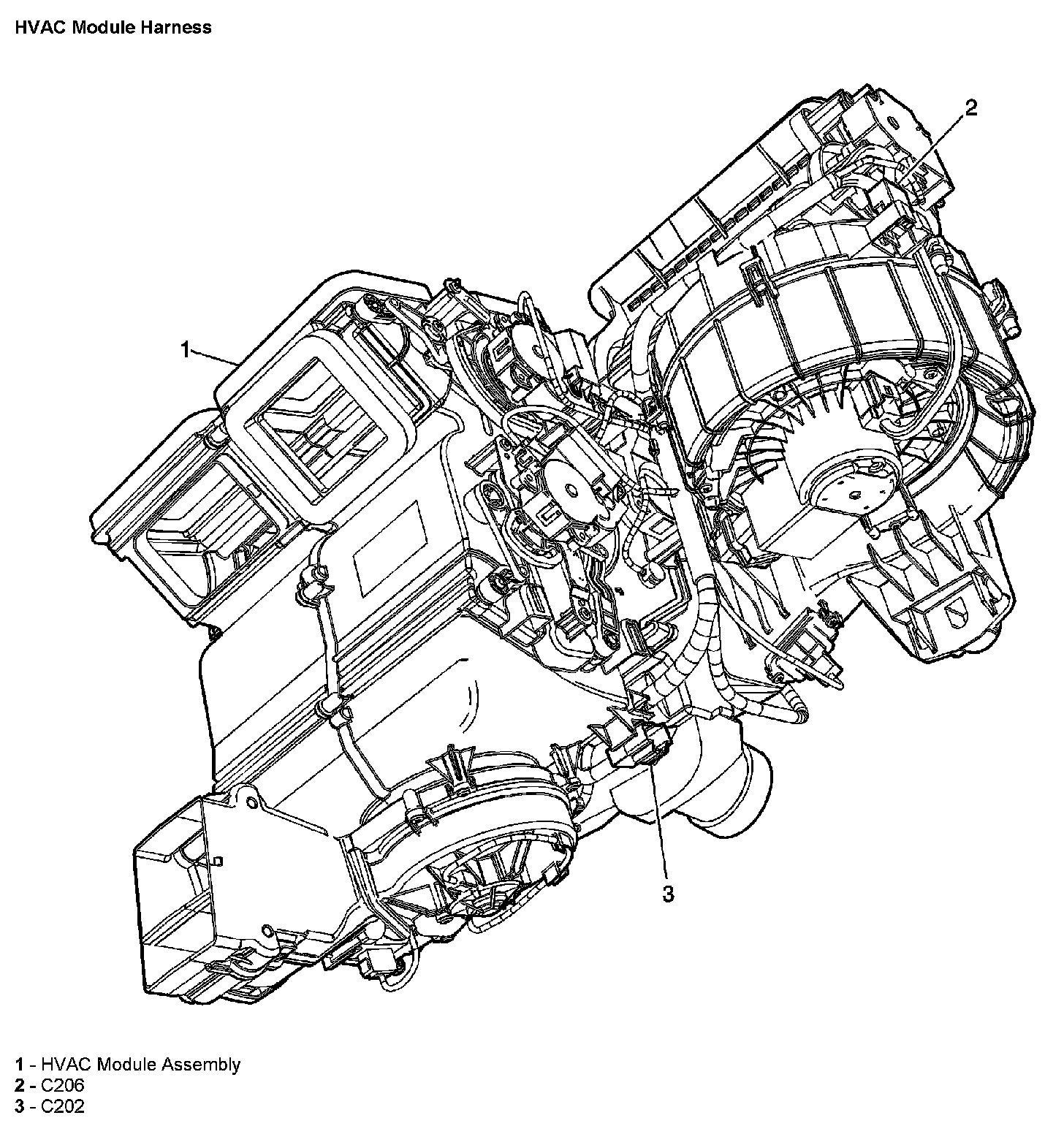 HVAC Module Harness

2

1

3

1 - HVAC Module Assembly
2 - C206
3 - C202