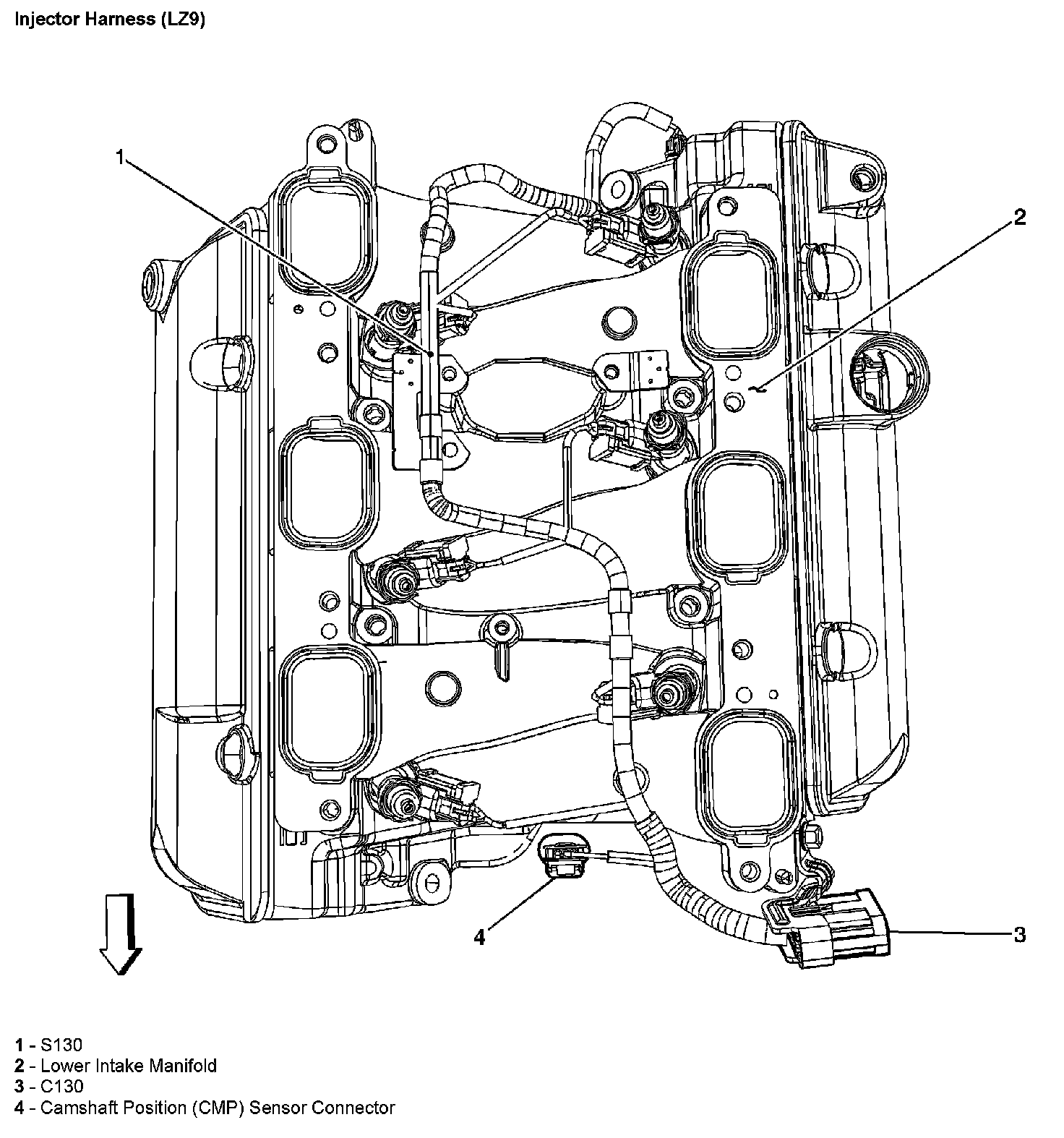 Injector Harness (LZ9)

1

2

4

3

1 - S130
2 - Lower Intake Manifold
3 - C130
4 - Camshaft Position (CMP) Sensor Connector