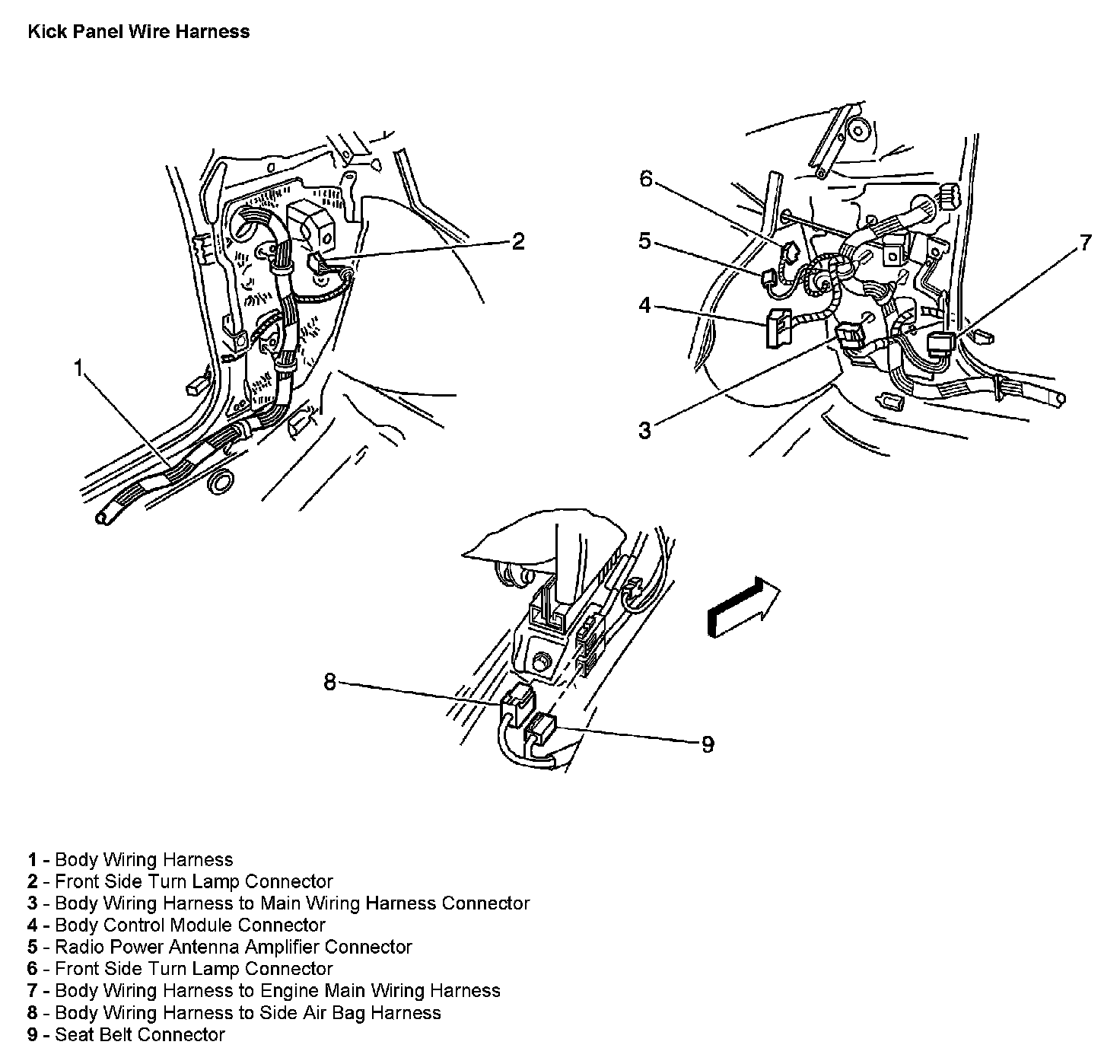 Kick Panel Wire Harness

2

1

6

5

4

3

7

8

9

1 - Body Wiring Harness
2 - Front Side Turn Lamp Connector
3 - Body Wiring Harness to Main Wiring Harness Connector
4 - Body Control Module Connector
5 - Radio Power Antenna Amplifier Connector
6 - Front Side Turn Lamp Connector
7 - Body Wiring Harness to Engine Main Wiring Harness
8 - Body Wiring Harness to Side Air Bag Harness
9 - Seat Belt Connector