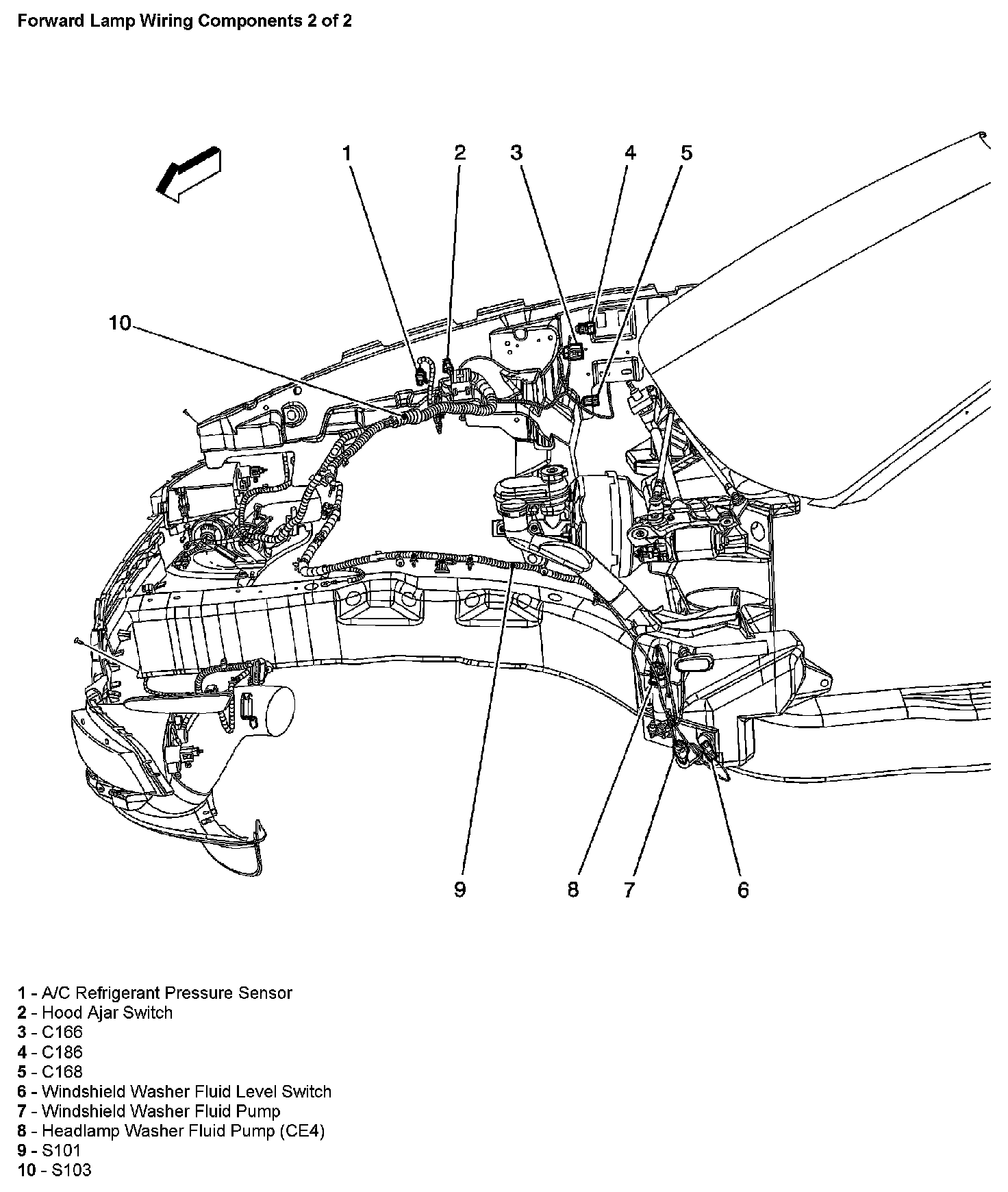 Forward Lamp Wiring Components 2 of 2

1
2
3
4
5
10
9
8
7
6

1 - A/C Refrigerant Pressure Sensor
2 - Hood Ajar Switch
3 - C166
4 - C186
5 - C168
6 - Windshield Washer Fluid Level Switch
7 - Windshield Washer Fluid Pump
8 - Headlamp Washer Fluid Pump (CE4)
9 - S101
10 - S103