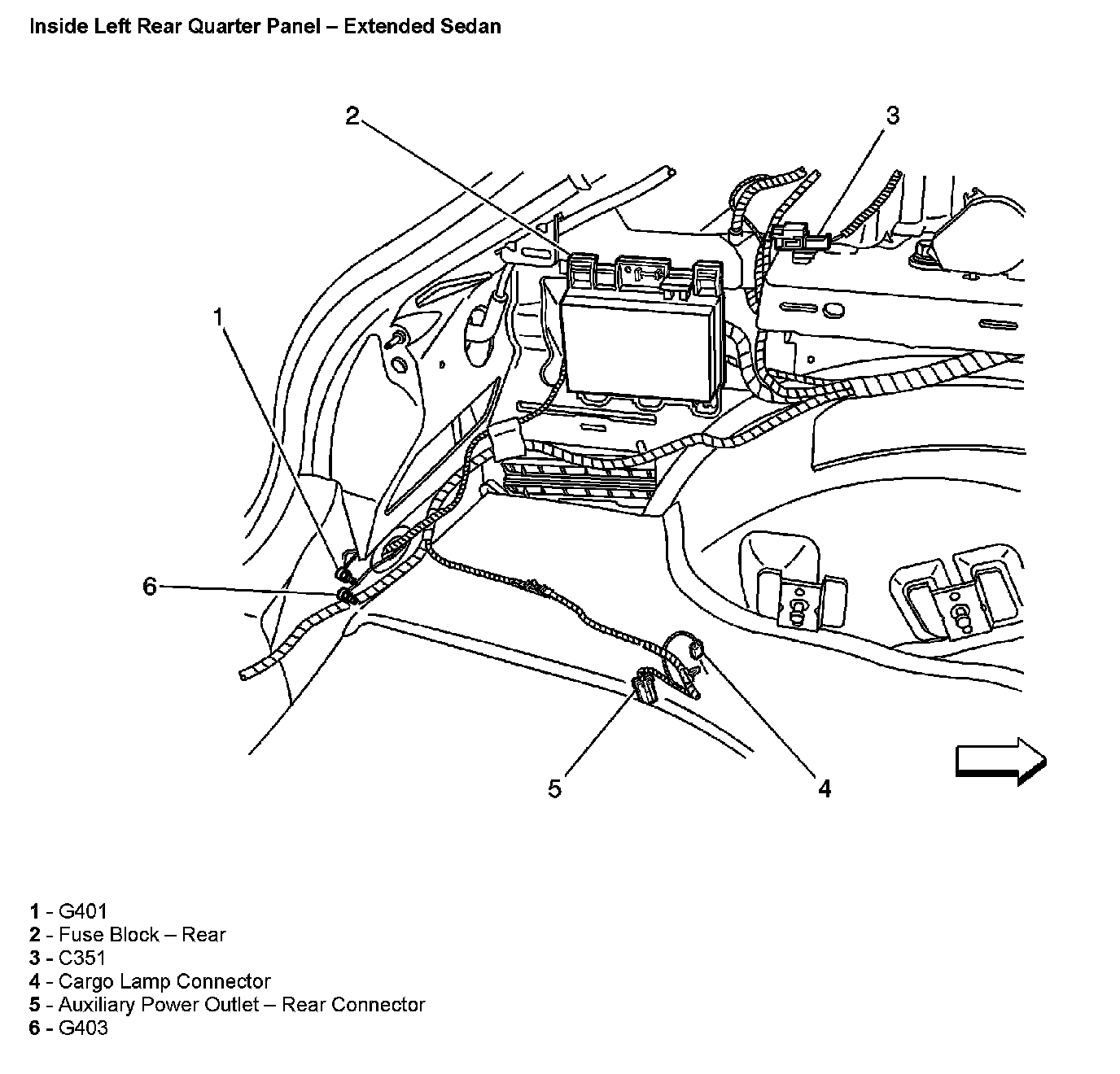 Inside Left Rear Quarter Panel – Extended Sedan

2

3

1

6

5

4

1 - G401
2 - Fuse Block – Rear
3 - C351
4 - Cargo Lamp Connector
5 - Auxiliary Power Outlet – Rear Connector
6 - G403