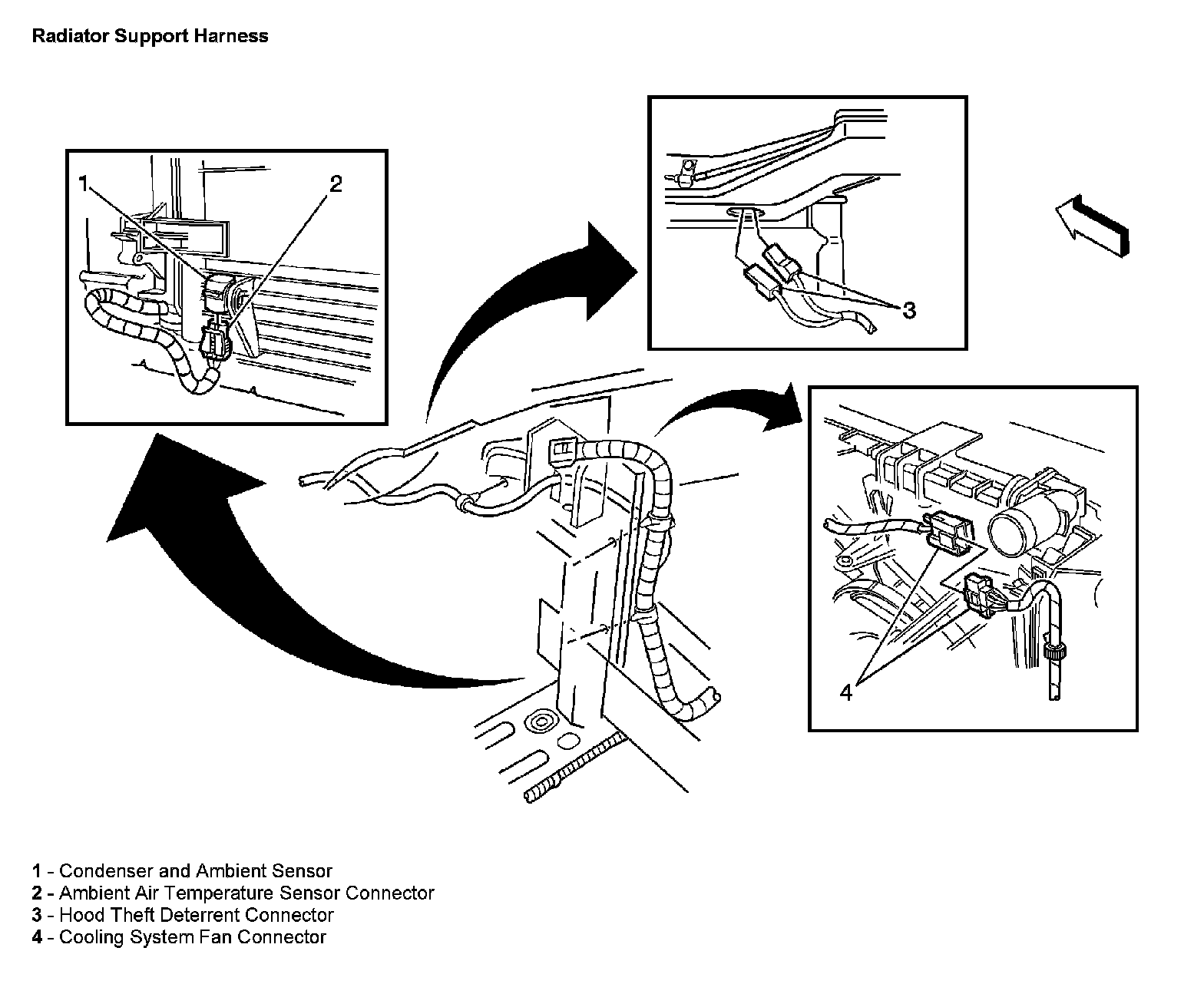 Radiator Support Harness

1

2

3

4

1 - Condenser and Ambient Sensor
2 - Ambient Air Temperature Sensor Connector
3 - Hood Theft Deterrent Connector
4 - Cooling System Fan Connector