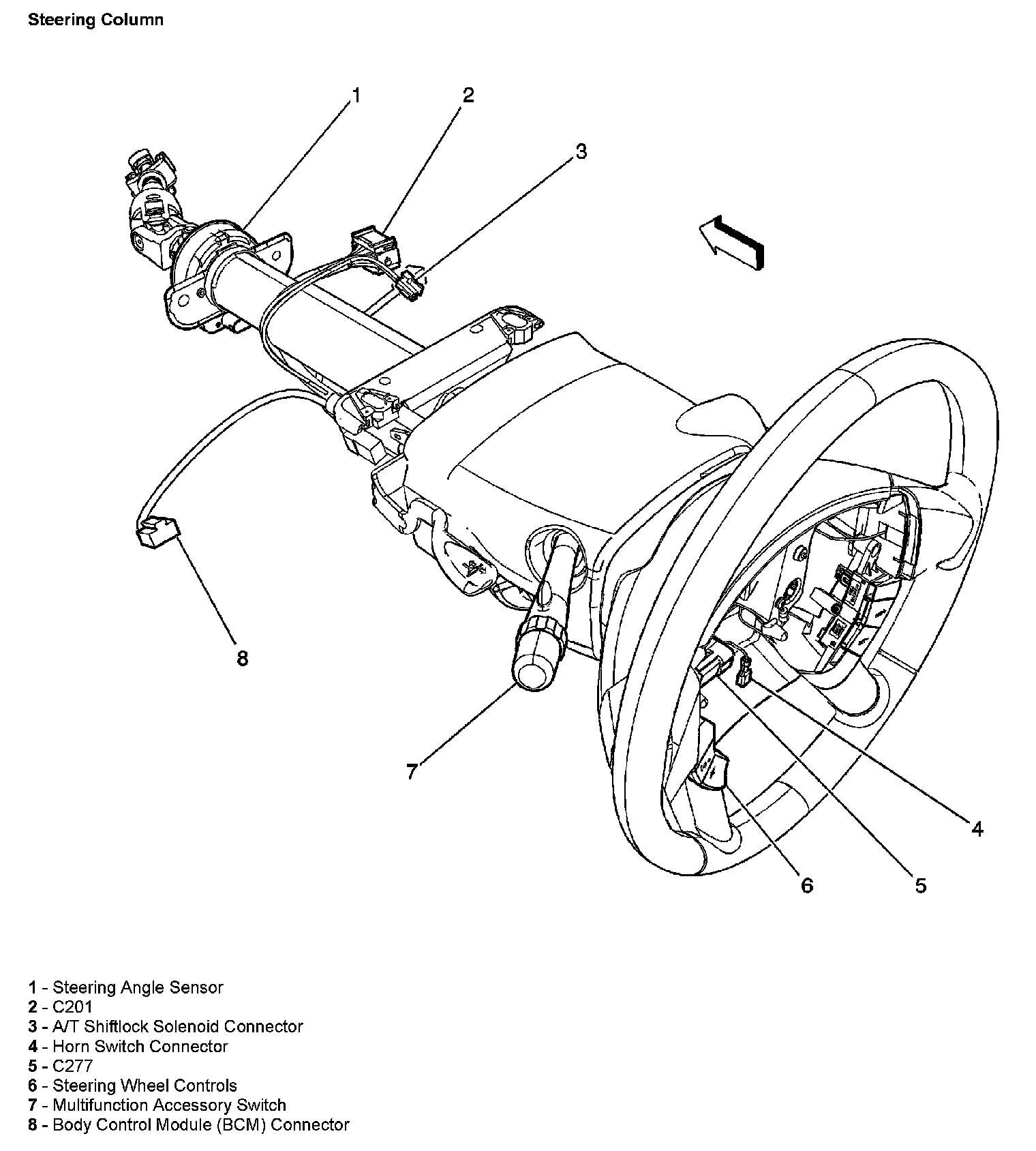 Steering Column

1
2
3
8
7
4
6
5

1 - Steering Angle Sensor
2 - C201
3 - A/T Shiftlock Solenoid Connector
4 - Horn Switch Connector
5 - C277
6 - Steering Wheel Controls
7 - Multifunction Accessory Switch
8 - Body Control Module (BCM) Connector