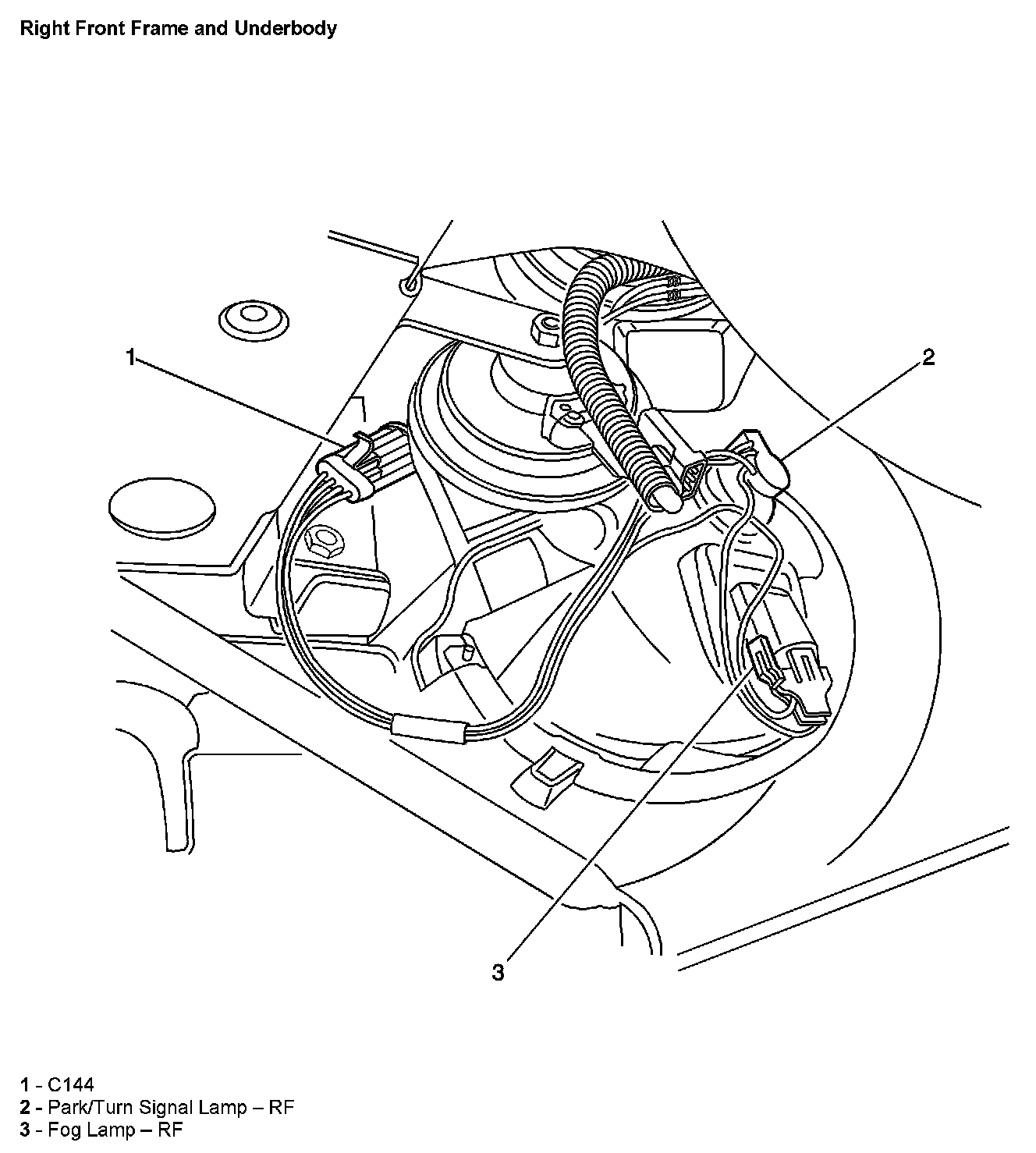 Right Front Frame and Underbody

1

2

3

1 - C144
2 - Park/Turn Signal Lamp – RF
3 - Fog Lamp – RF