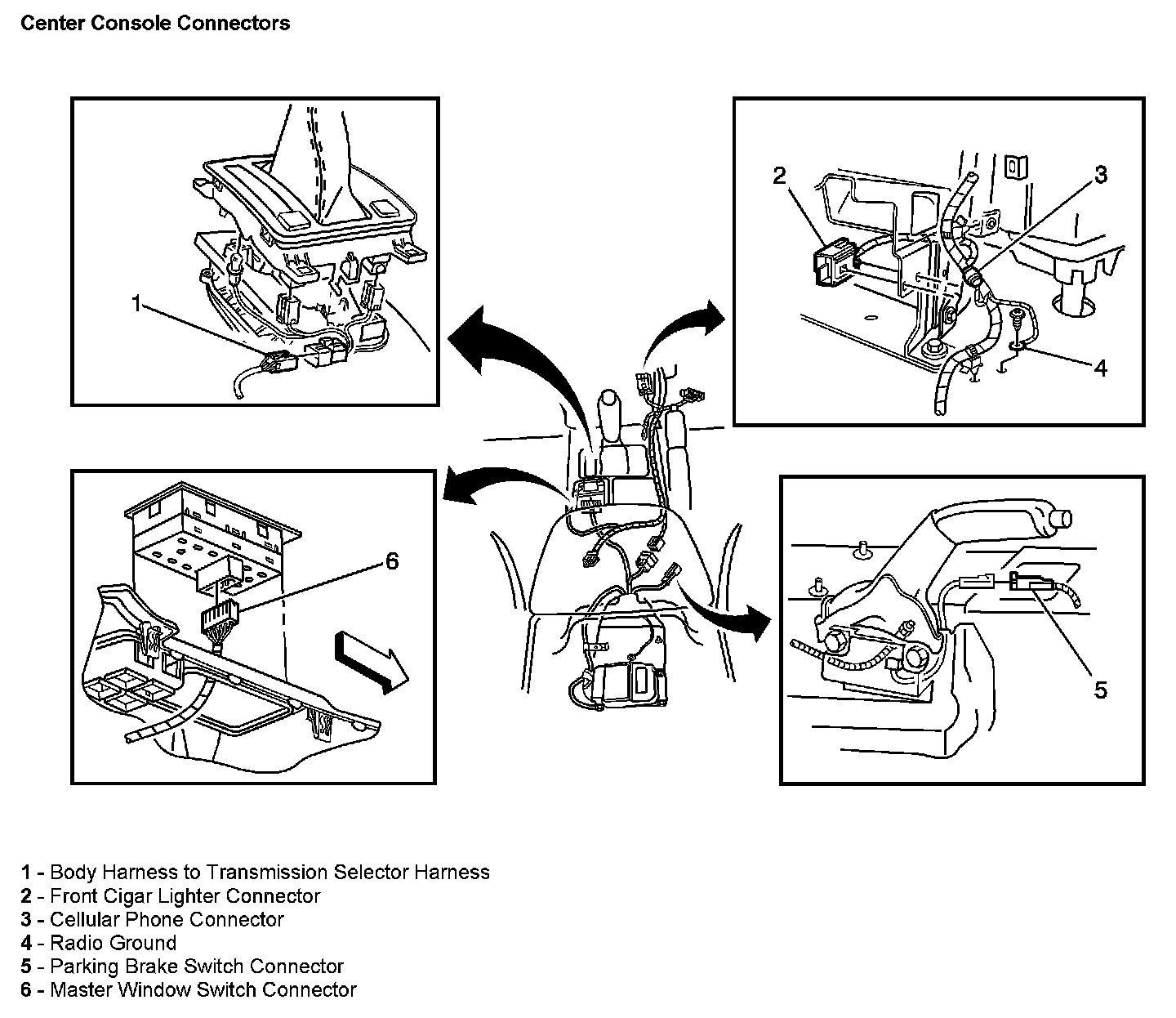 Center Console Connectors

1

2

3

4

6

5

1 - Body Harness to Transmission Selector Harness
2 - Front Cigar Lighter Connector
3 - Cellular Phone Connector
4 - Radio Ground
5 - Parking Brake Switch Connector
6 - Master Window Switch Connector