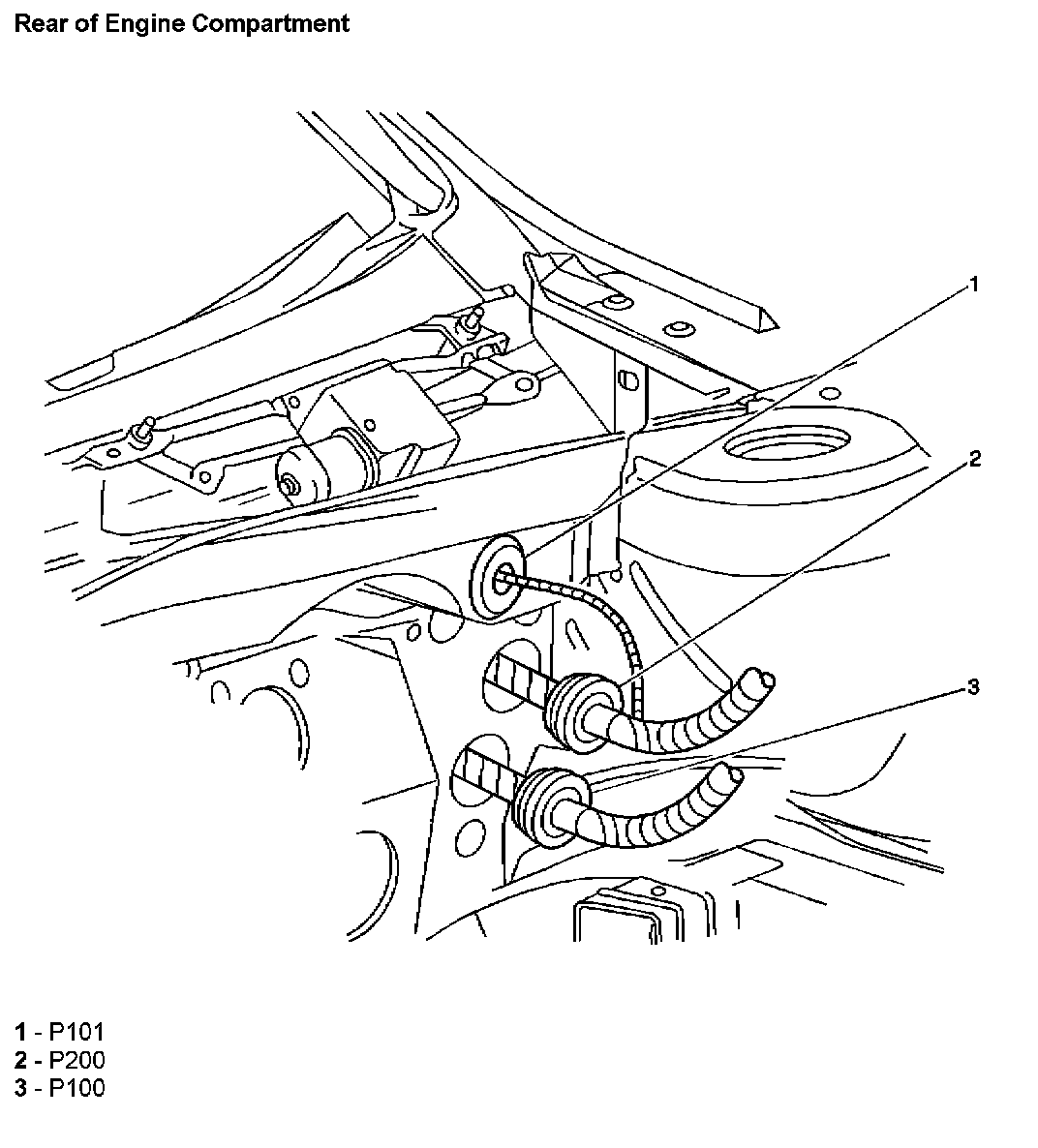 Rear of Engine Compartment

1

2

3

1 - P101
2 - P200
3 - P100