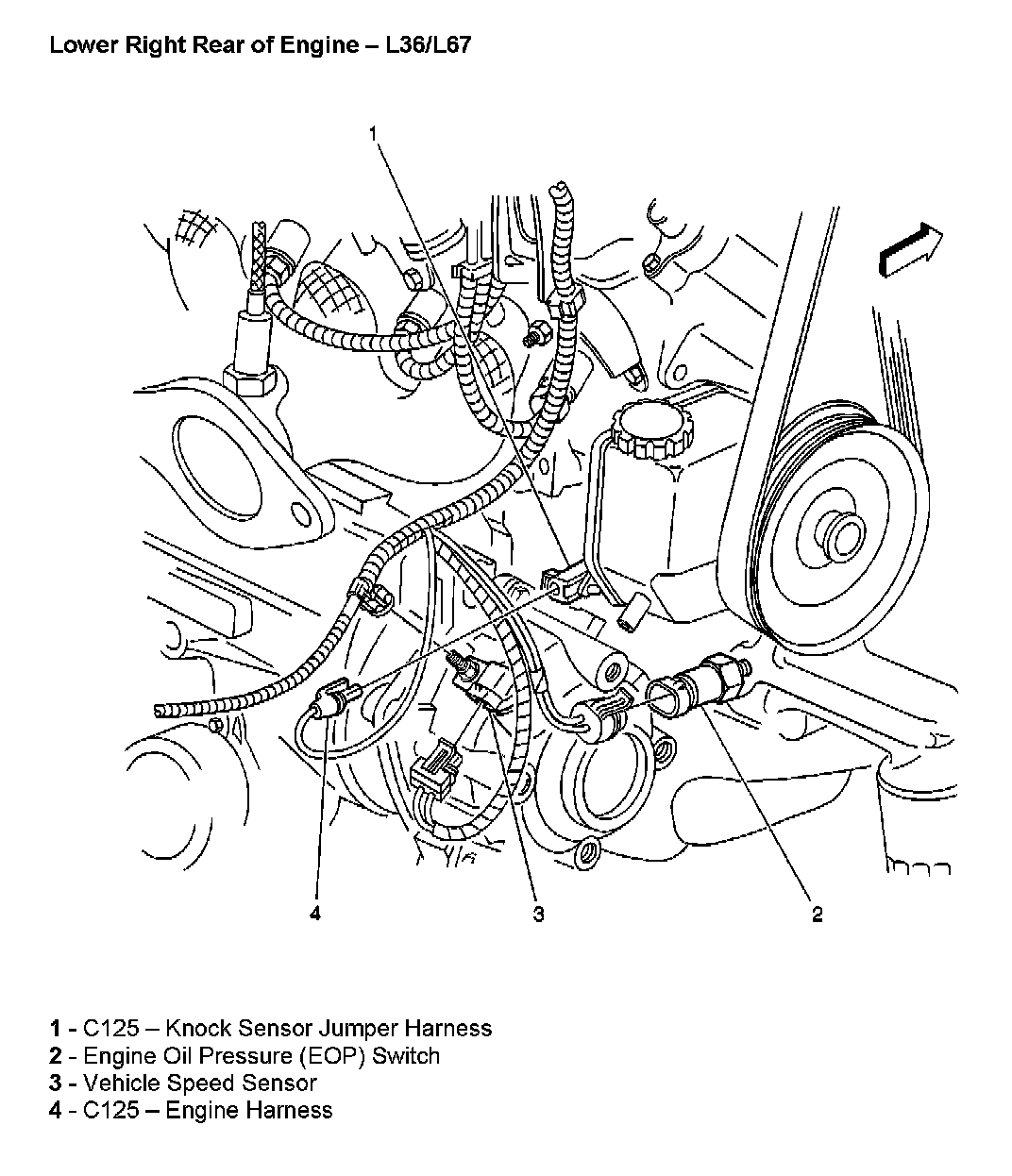 Lower Right Rear of Engine – L36/L67

1

4

3

2

1 - C125 – Knock Sensor Jumper Harness
2 - Engine Oil Pressure (EOP) Switch
3 - Vehicle Speed Sensor
4 - C125 – Engine Harness