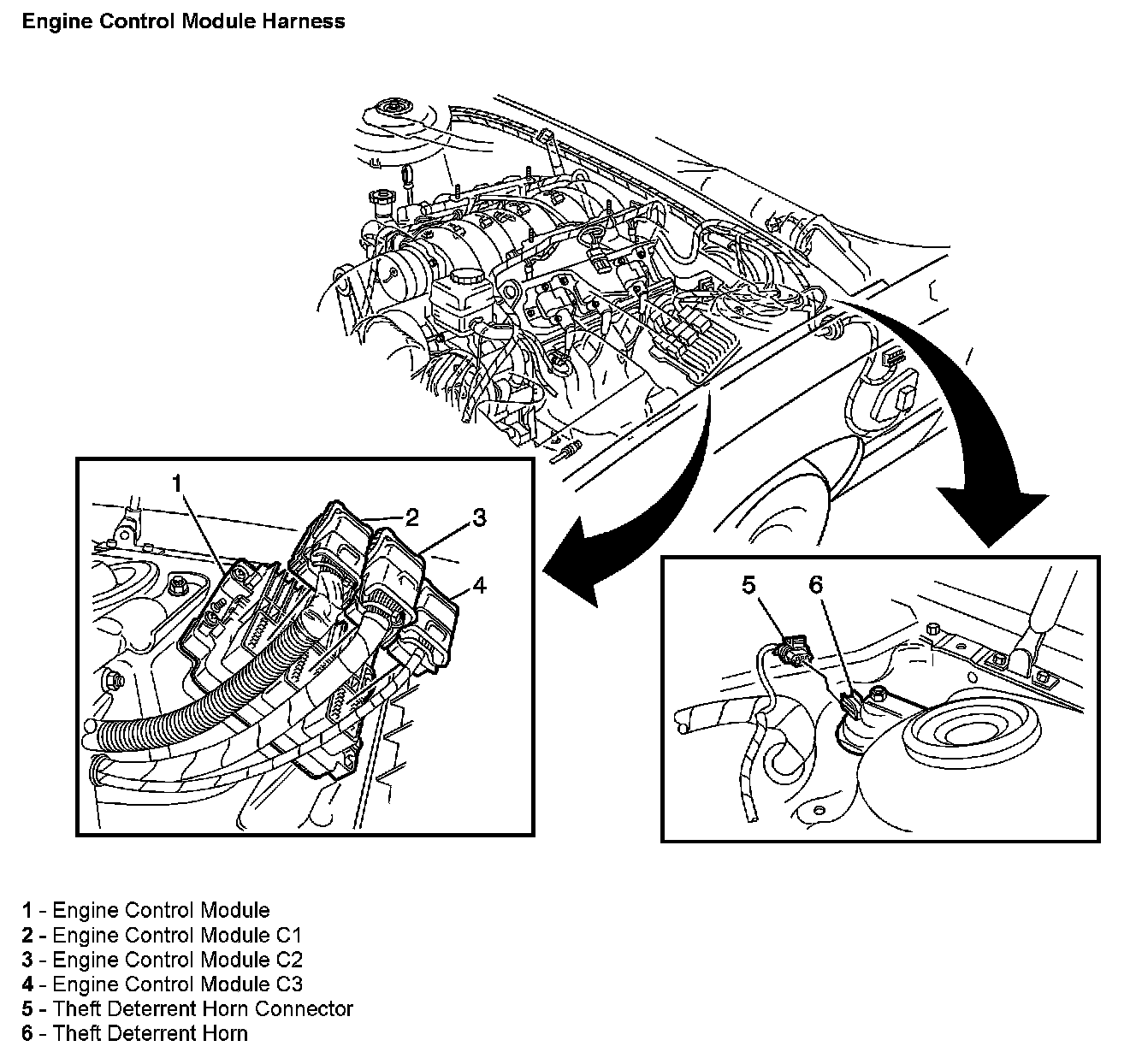 Engine Control Module Harness

1
2
3
4

5
6

1 - Engine Control Module
2 - Engine Control Module C1
3 - Engine Control Module C2
4 - Engine Control Module C3
5 - Theft Deterrent Horn Connector
6 - Theft Deterrent Horn