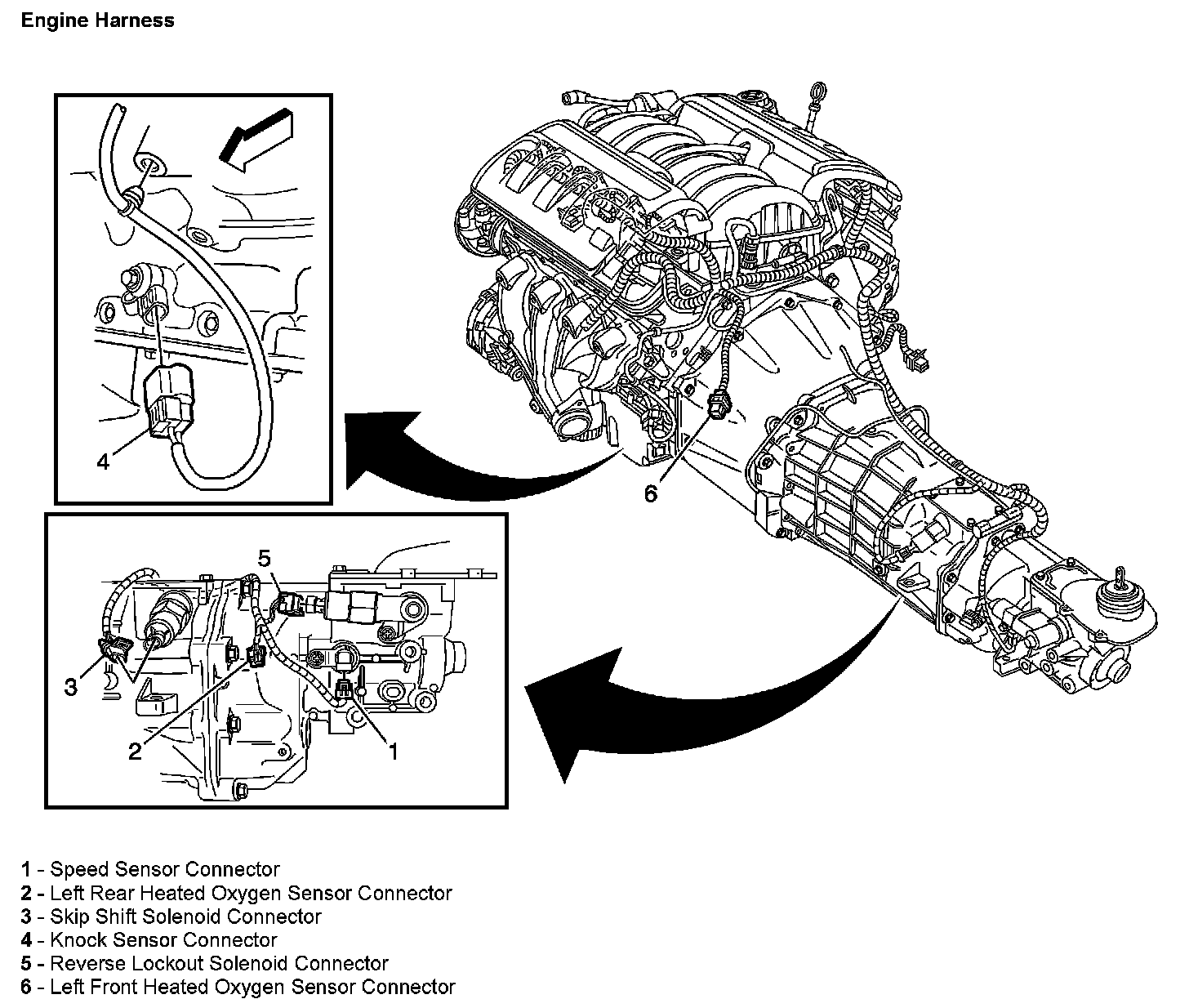 Engine Harness

4

6

5

3

2

1

1 - Speed Sensor Connector
2 - Left Rear Heated Oxygen Sensor Connector
3 - Skip Shift Solenoid Connector
4 - Knock Sensor Connector
5 - Reverse Lockout Solenoid Connector
6 - Left Front Heated Oxygen Sensor Connector