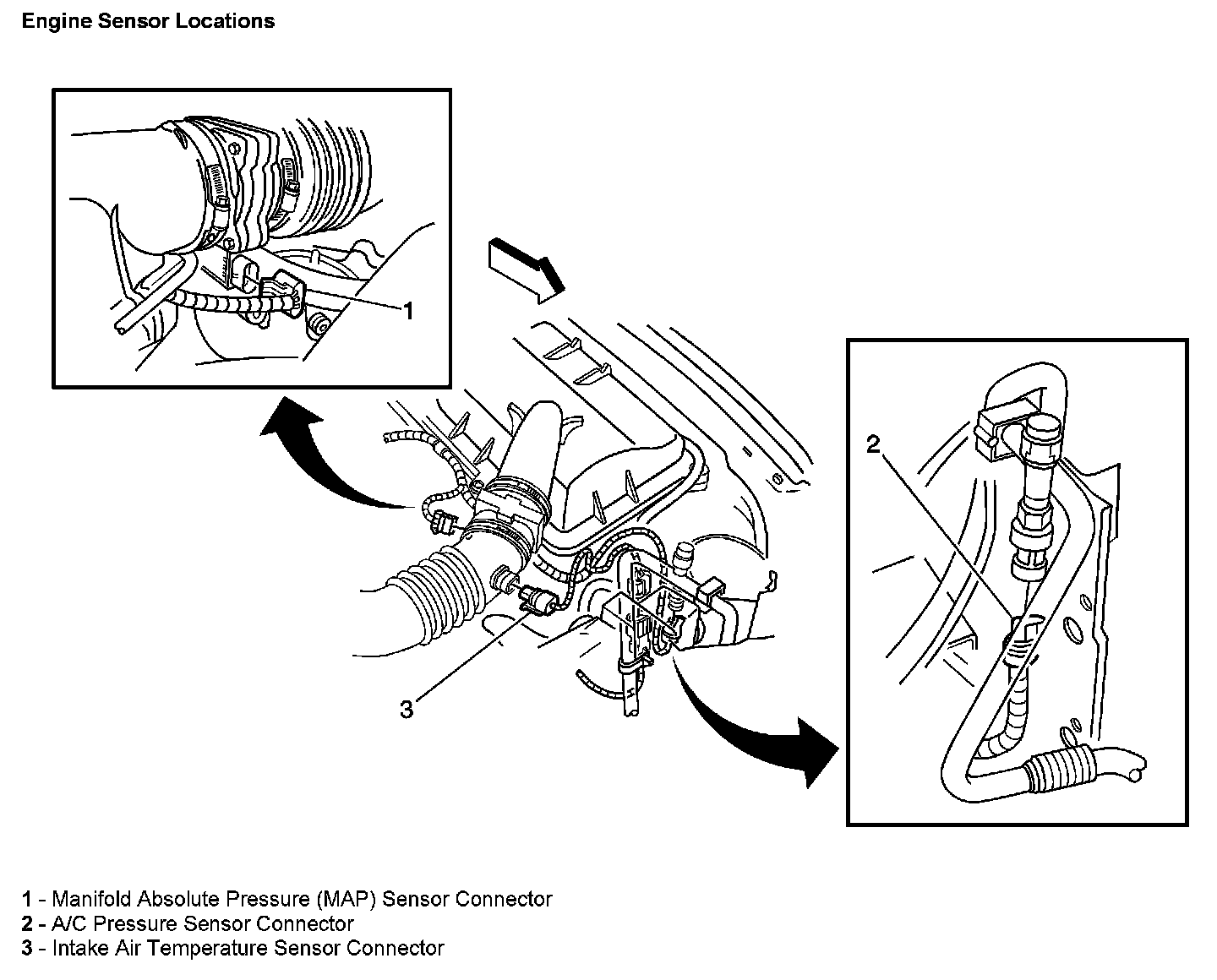 Engine Sensor Locations

1

2

3

1 - Manifold Absolute Pressure (MAP) Sensor Connector
2 - A/C Pressure Sensor Connector
3 - Intake Air Temperature Sensor Connector