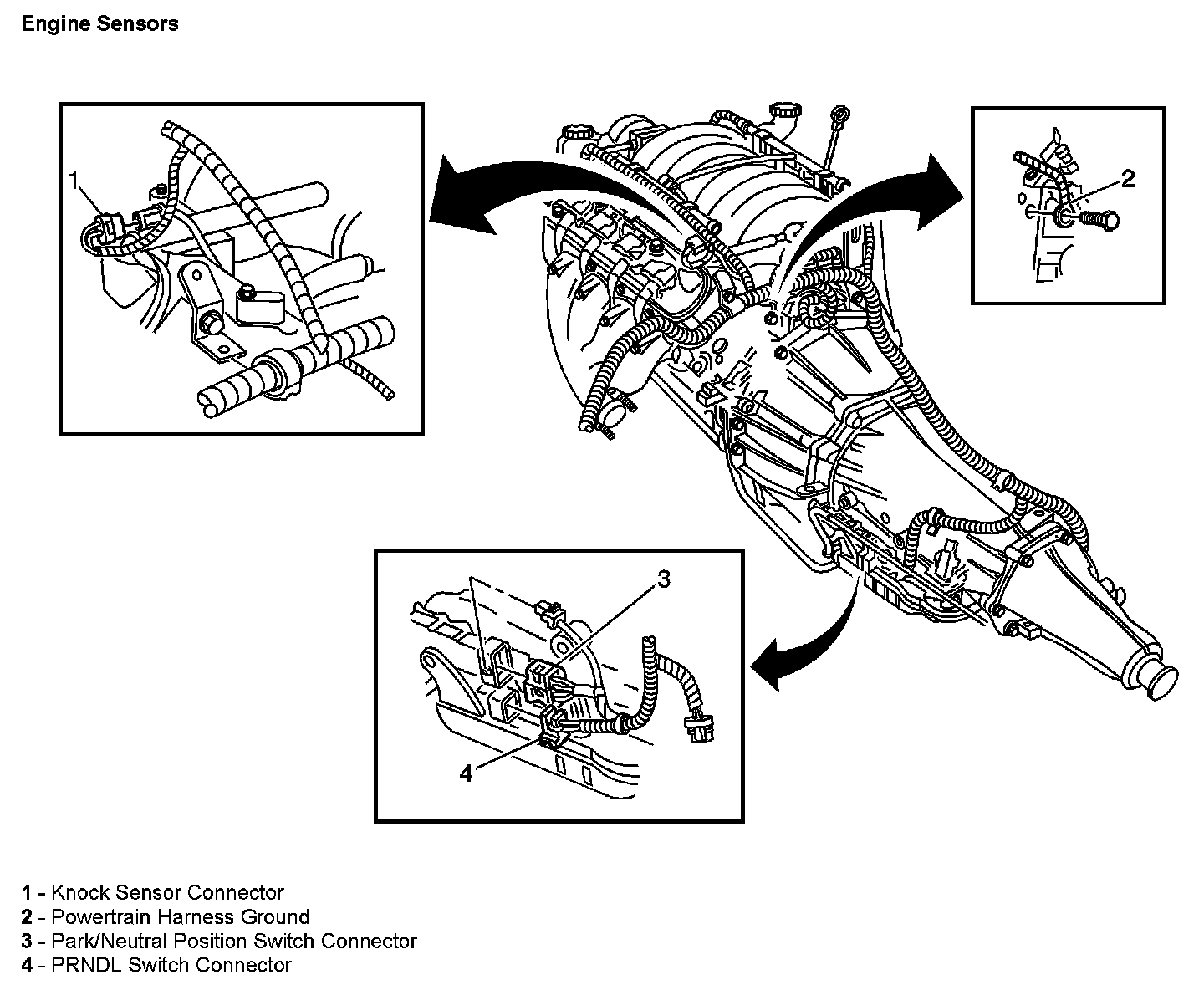 Engine Sensors

1

2

3

4

1 - Knock Sensor Connector
2 - Powertrain Harness Ground
3 - Park/Neutral Position Switch Connector
4 - PRNDL Switch Connector