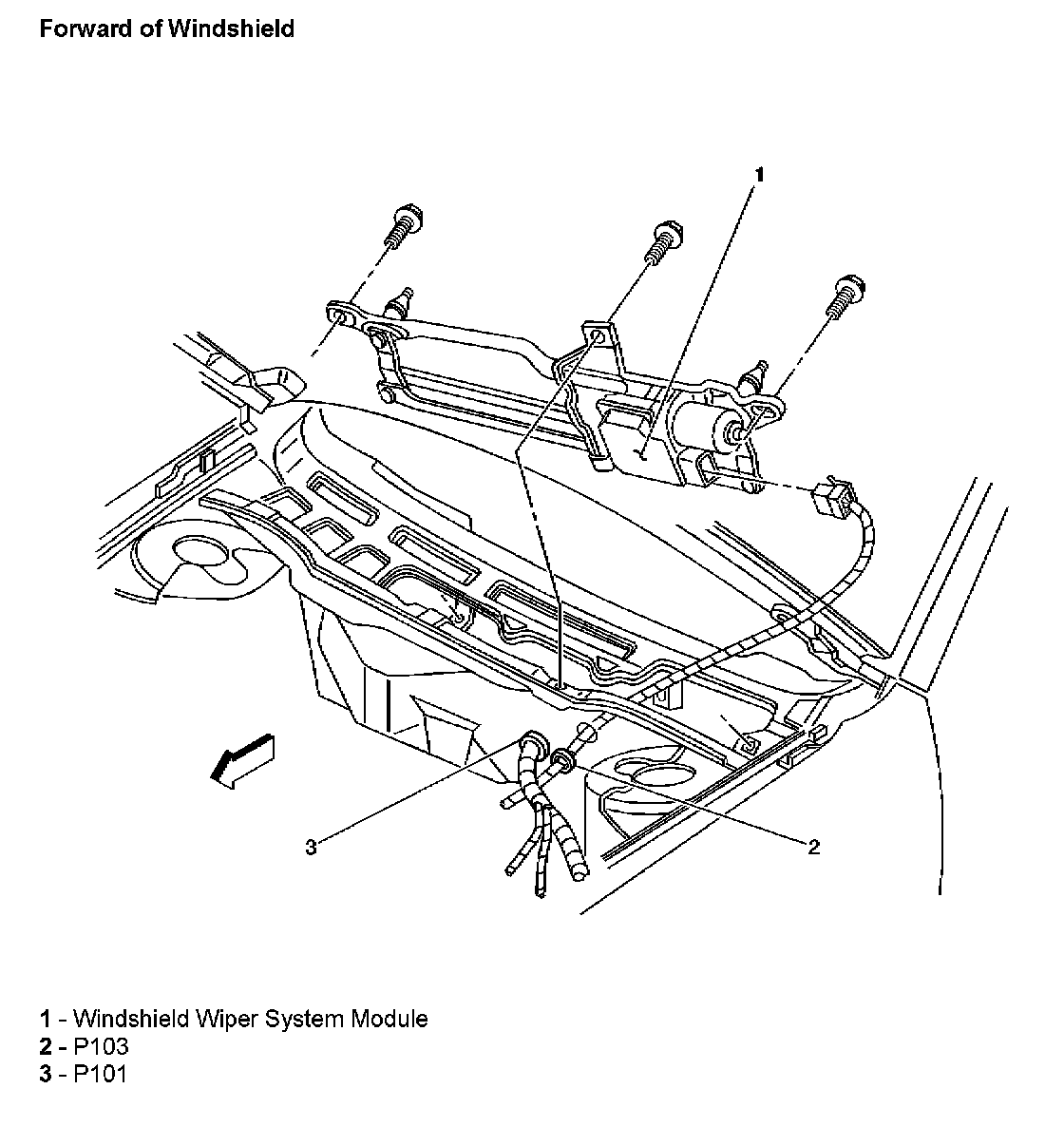 Forward of Windshield

1

3

2

1 - Windshield Wiper System Module
2 - P103
3 - P101