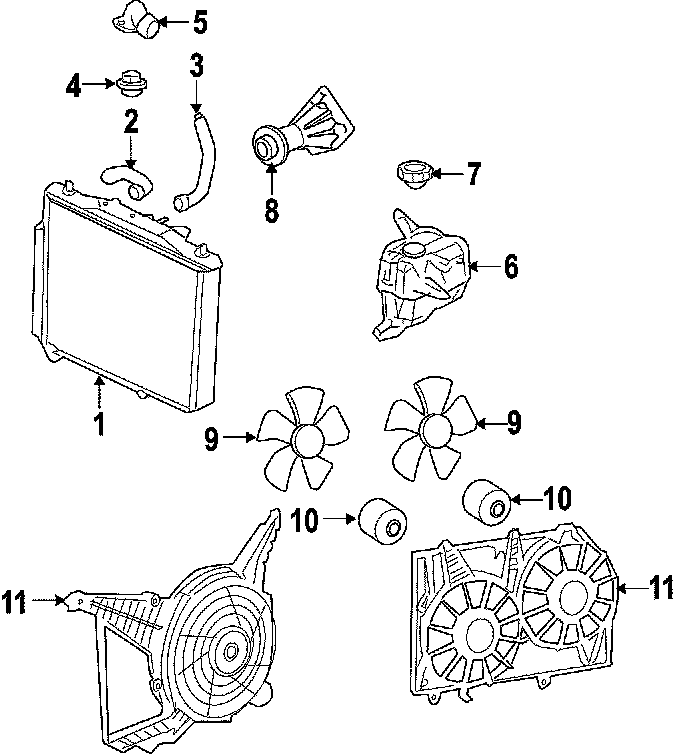 5
4
3
2
8
7
6
1
9
9
10
10
11
11