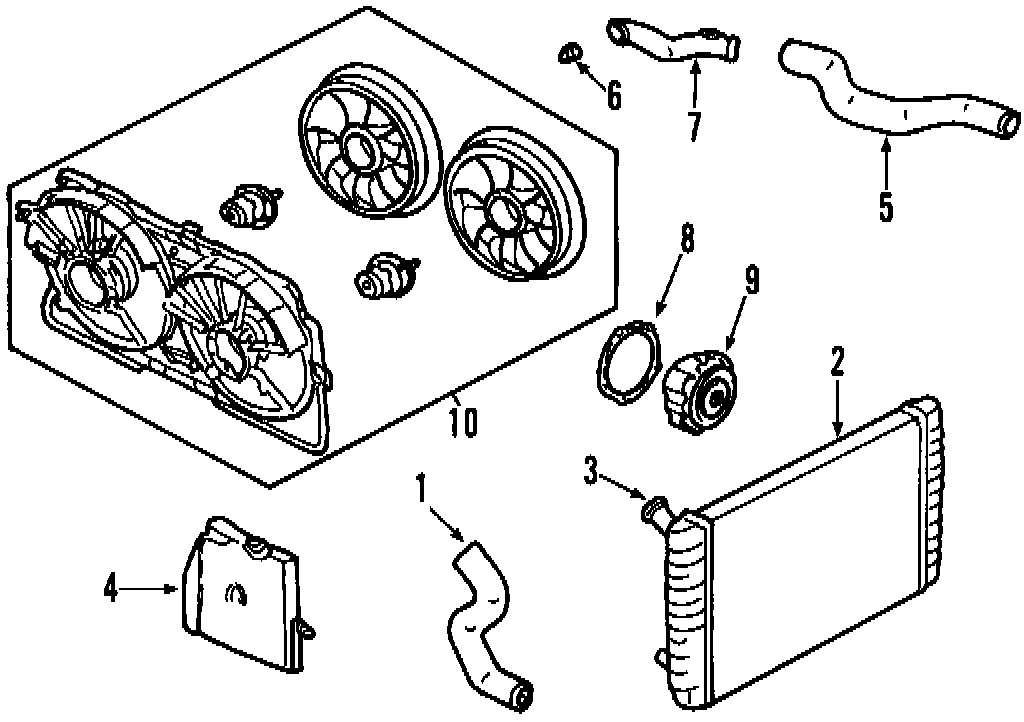 6
7
5
8
9
2
10
3
1
4