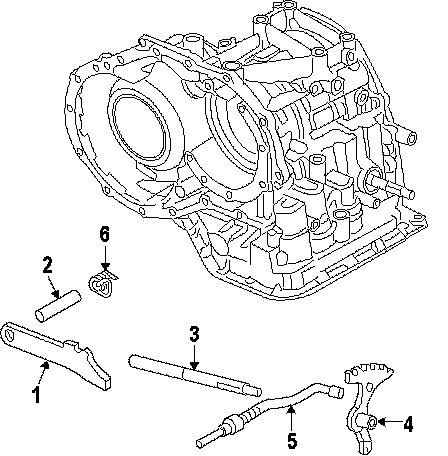 6
2
3
1
4
5