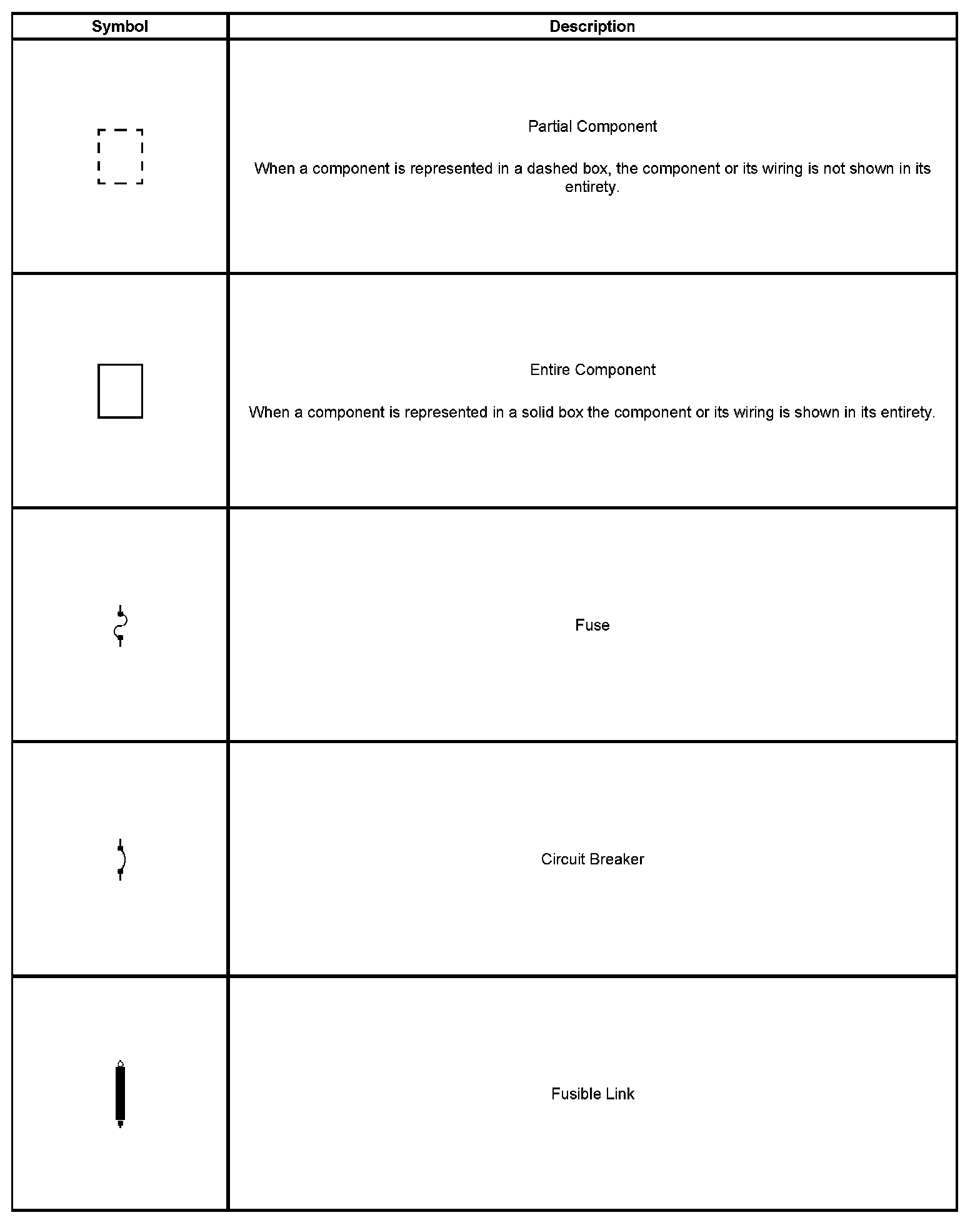 | Symbol | Description |
|---|---|
| | Partial Component<br><br>When a component is represented in a dashed box, the component or its wiring is not shown in its entirety. |
| | Entire Component<br><br>When a component is represented in a solid box the component or its wiring is shown in its entirety. |
| | Fuse |
| | Circuit Breaker |
| | Fusible Link |