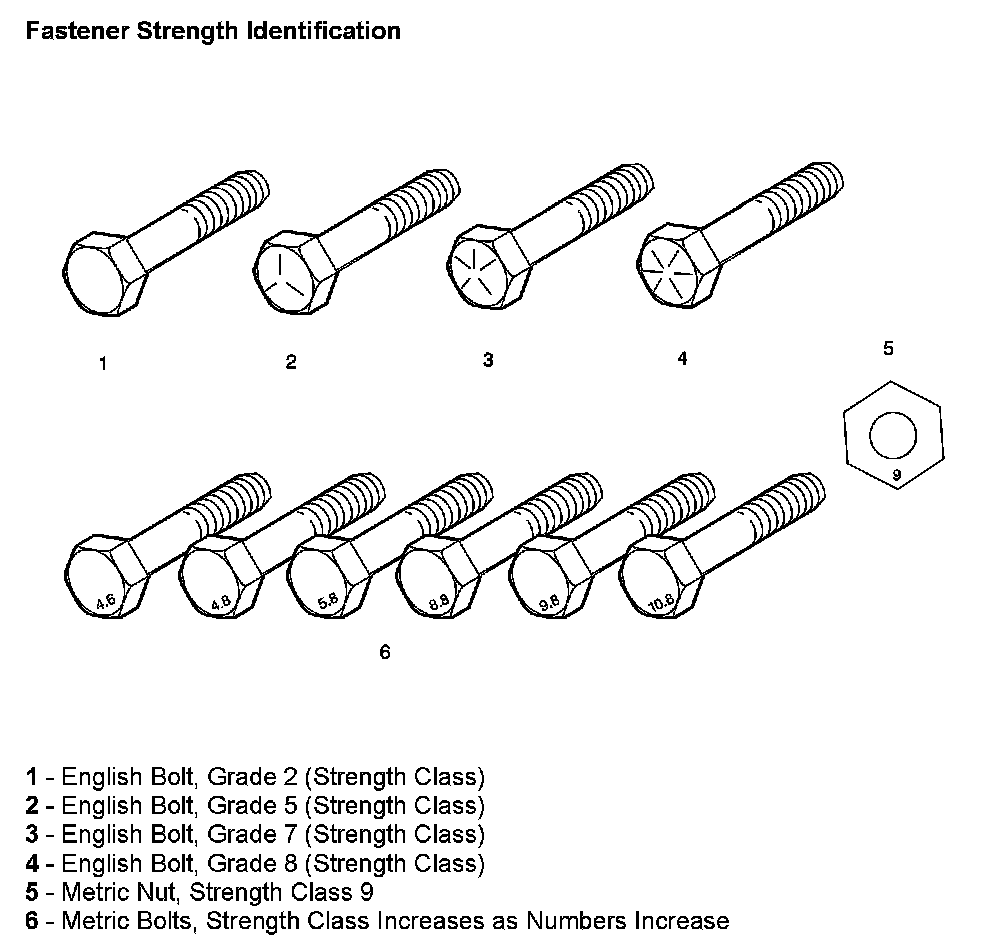 Fastener Strength Identification

1

2

3

4

5

9

4.6

4.8

5.8

8.8

9.8

10.8

6

1 - English Bolt, Grade 2 (Strength Class)
2 - English Bolt, Grade 5 (Strength Class)
3 - English Bolt, Grade 7 (Strength Class)
4 - English Bolt, Grade 8 (Strength Class)
5 - Metric Nut, Strength Class 9
6 - Metric Bolts, Strength Class Increases as Numbers Increase