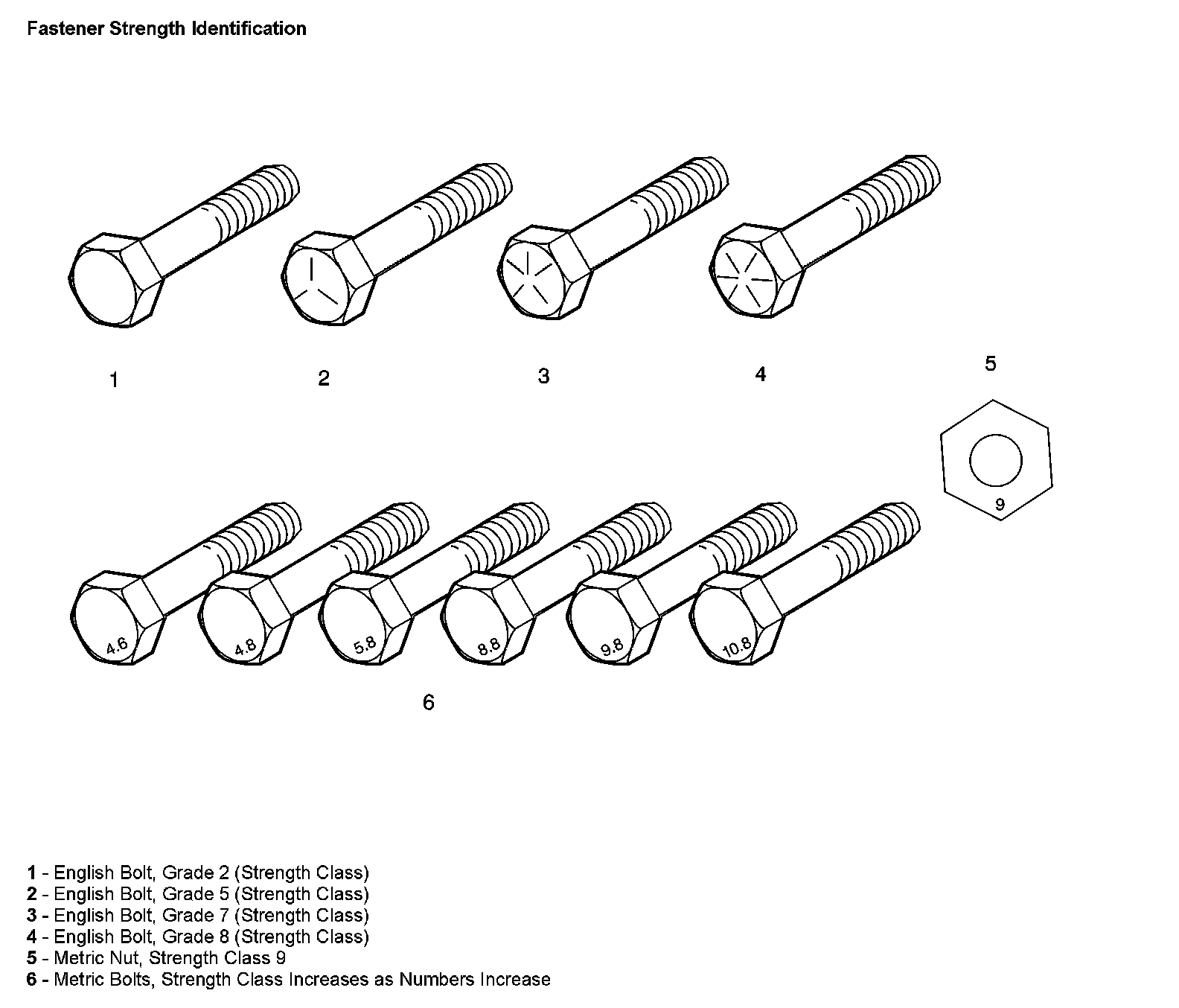 Fastener Strength Identification

1

2

3

4

5

9

4.6

4.8

5.8

8.8

9.8

10.8

6

1 - English Bolt, Grade 2 (Strength Class)
2 - English Bolt, Grade 5 (Strength Class)
3 - English Bolt, Grade 7 (Strength Class)
4 - English Bolt, Grade 8 (Strength Class)
5 - Metric Nut, Strength Class 9
6 - Metric Bolts, Strength Class Increases as Numbers Increase