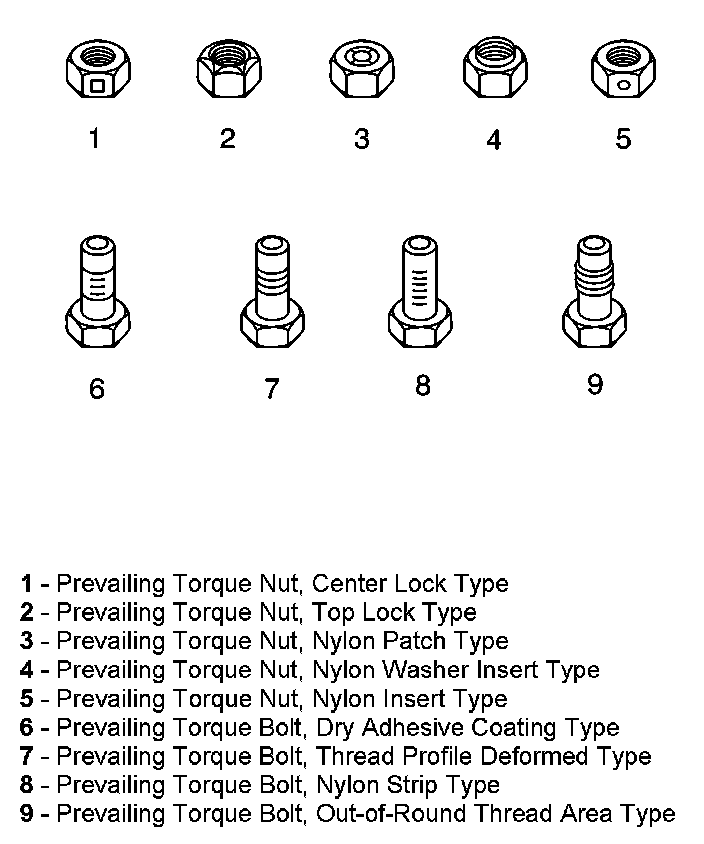 1 2 3 4 5

6 7 8 9

1 - Prevailing Torque Nut, Center Lock Type
2 - Prevailing Torque Nut, Top Lock Type
3 - Prevailing Torque Nut, Nylon Patch Type
4 - Prevailing Torque Nut, Nylon Washer Insert Type
5 - Prevailing Torque Nut, Nylon Insert Type
6 - Prevailing Torque Bolt, Dry Adhesive Coating Type
7 - Prevailing Torque Bolt, Thread Profile Deformed Type
8 - Prevailing Torque Bolt, Nylon Strip Type
9 - Prevailing Torque Bolt, Out-of-Round Thread Area Type