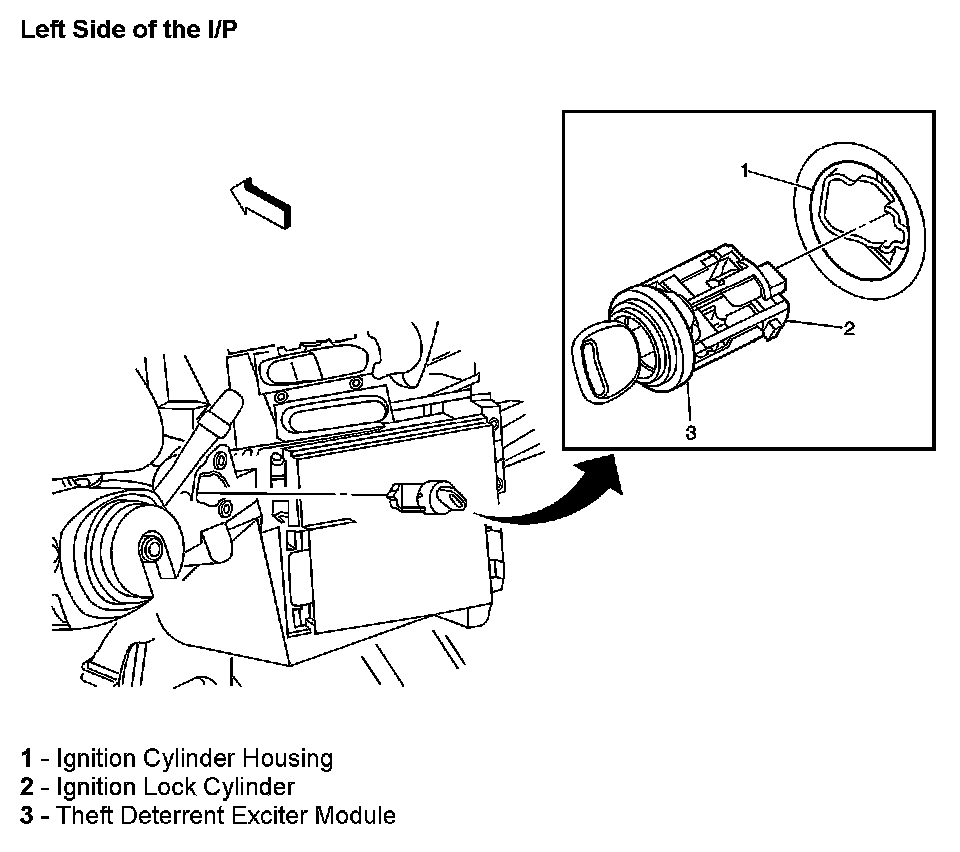 Left Side of the I/P

1
2
3

1 - Ignition Cylinder Housing
2 - Ignition Lock Cylinder
3 - Theft Deterrent Exciter Module