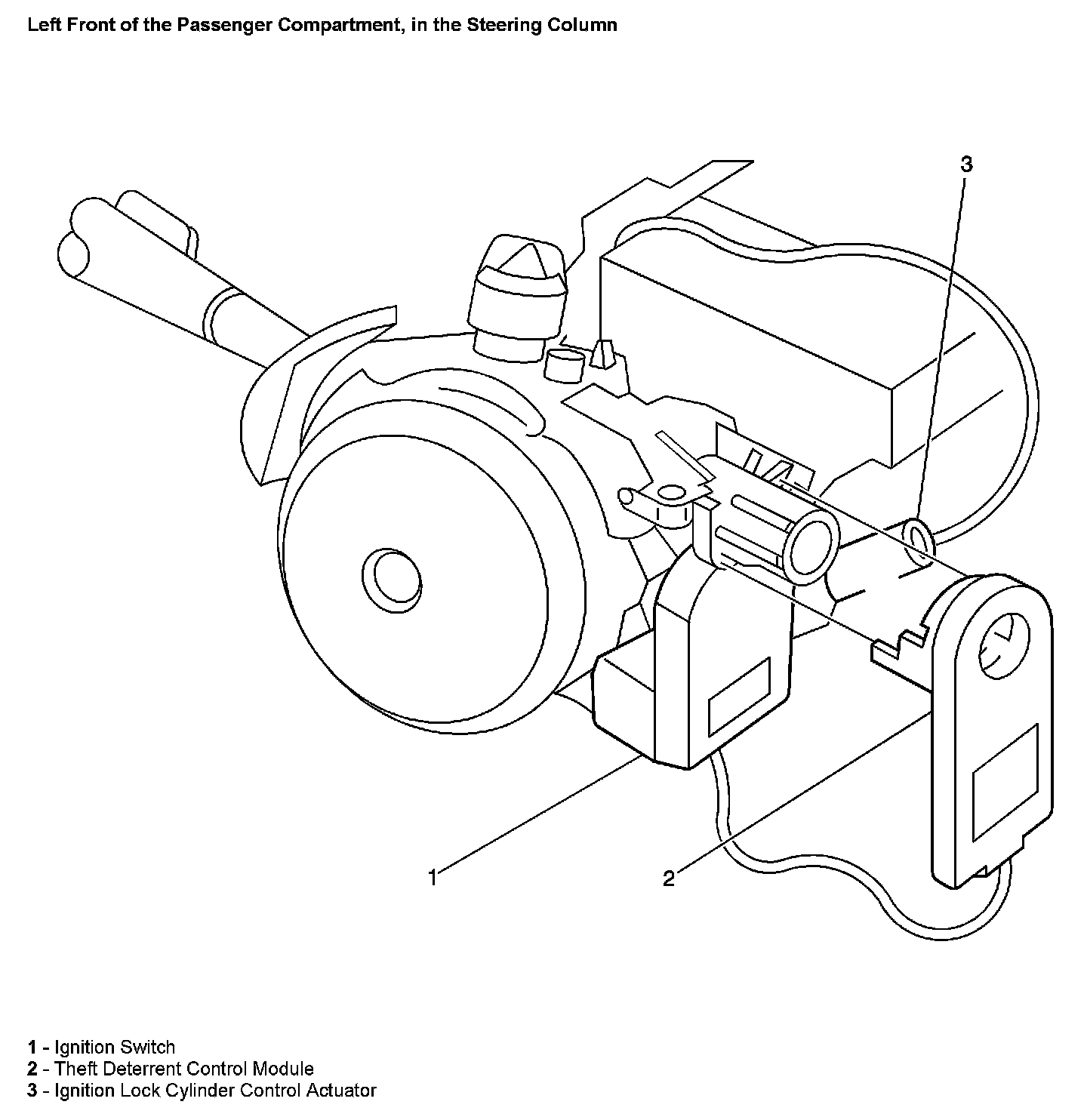 Left Front of the Passenger Compartment, in the Steering Column

3

1

2

1 - Ignition Switch
2 - Theft Deterrent Control Module
3 - Ignition Lock Cylinder Control Actuator